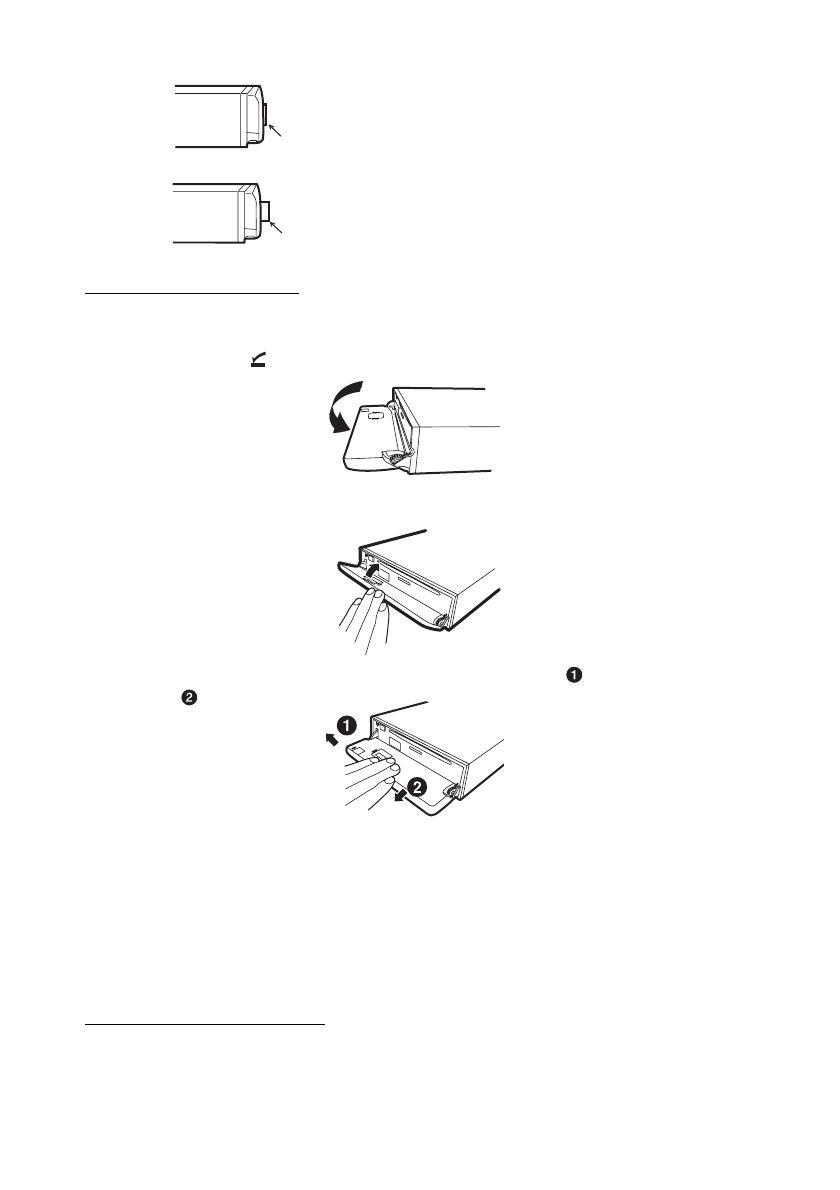 ❶

❷

❶

❷