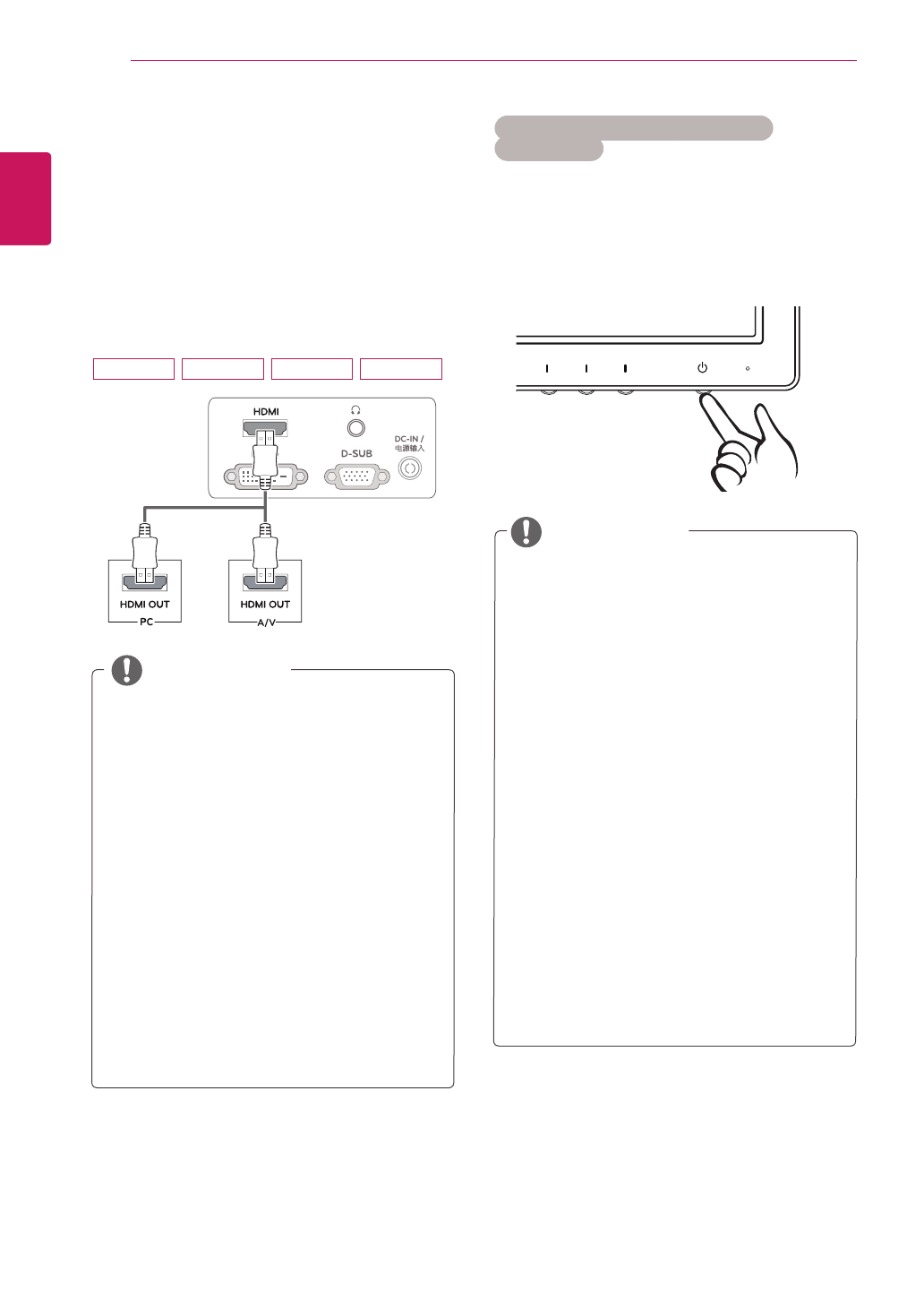 HDMI

D-SUB

DC-IN / 电源输入

HDMI OUT

PC

HDMI OUT

A/V