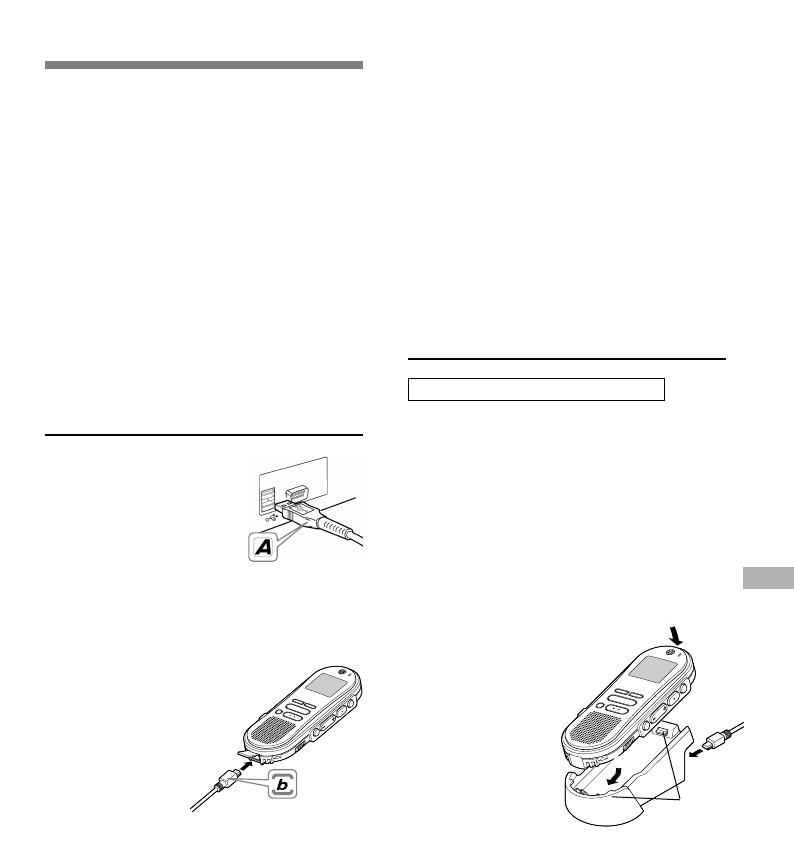 A

b