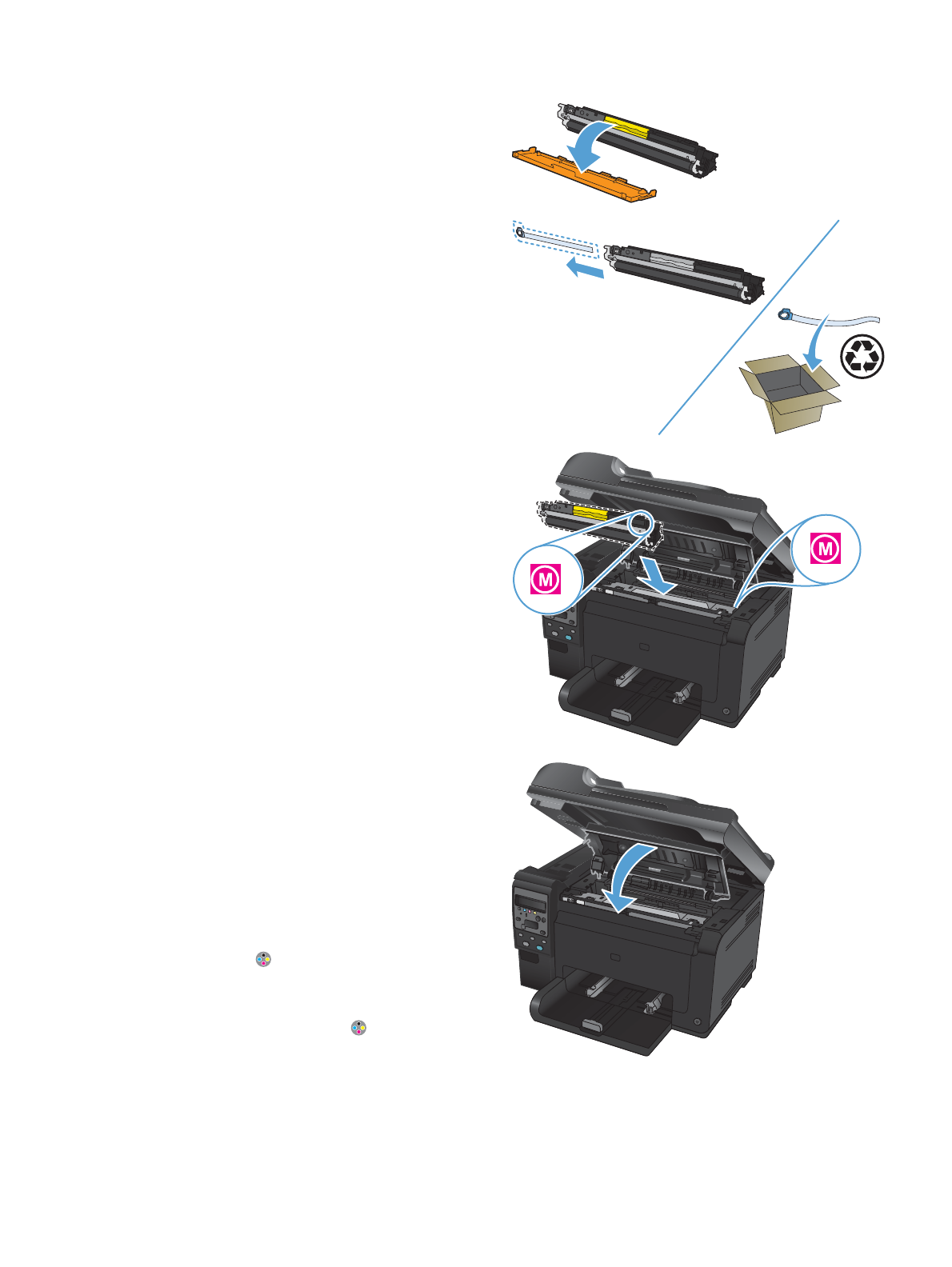 M

M