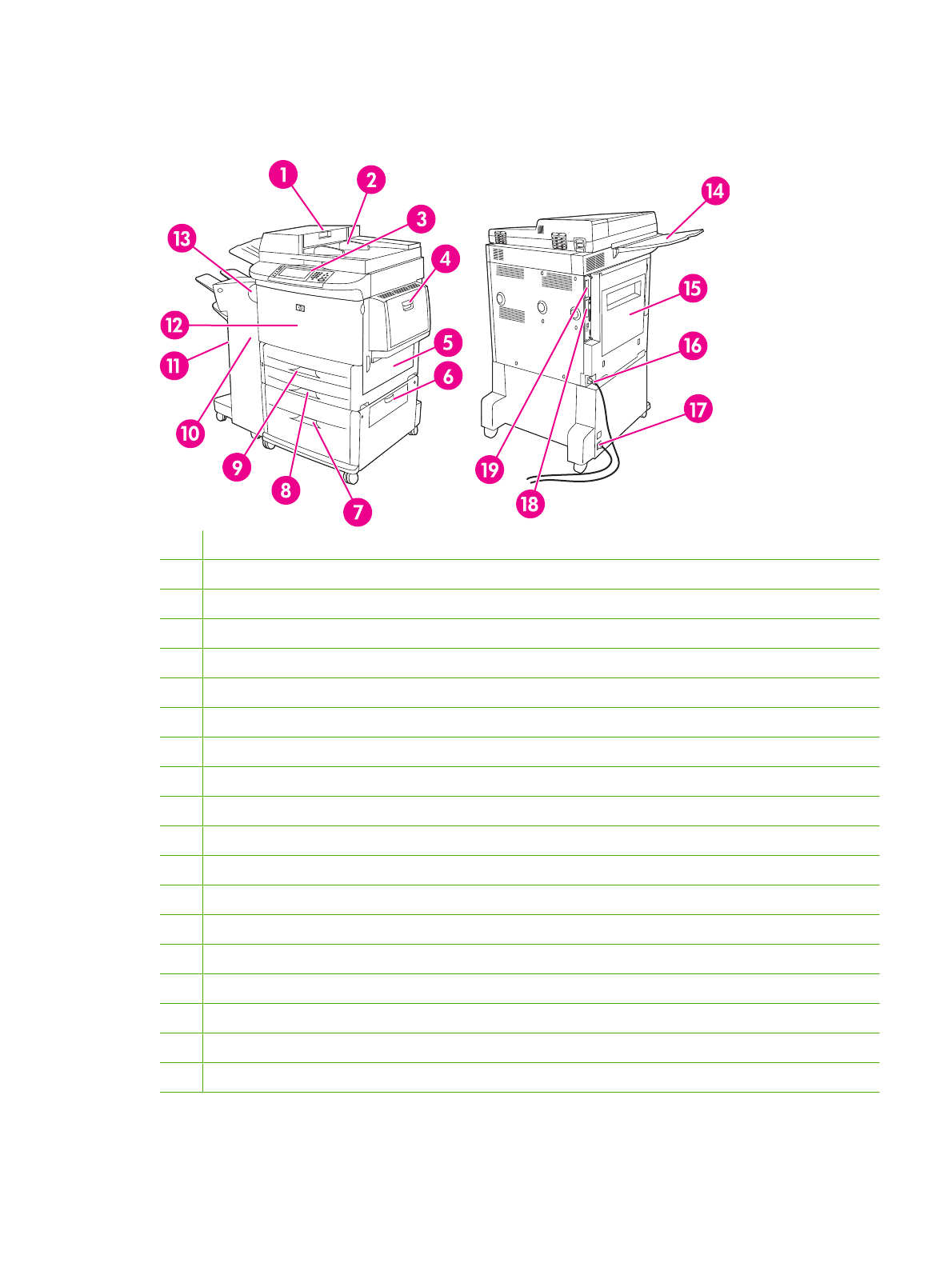 1
2
3
4
5
6
7
8
9
10
11
12
13
14
15
16
17
18
19