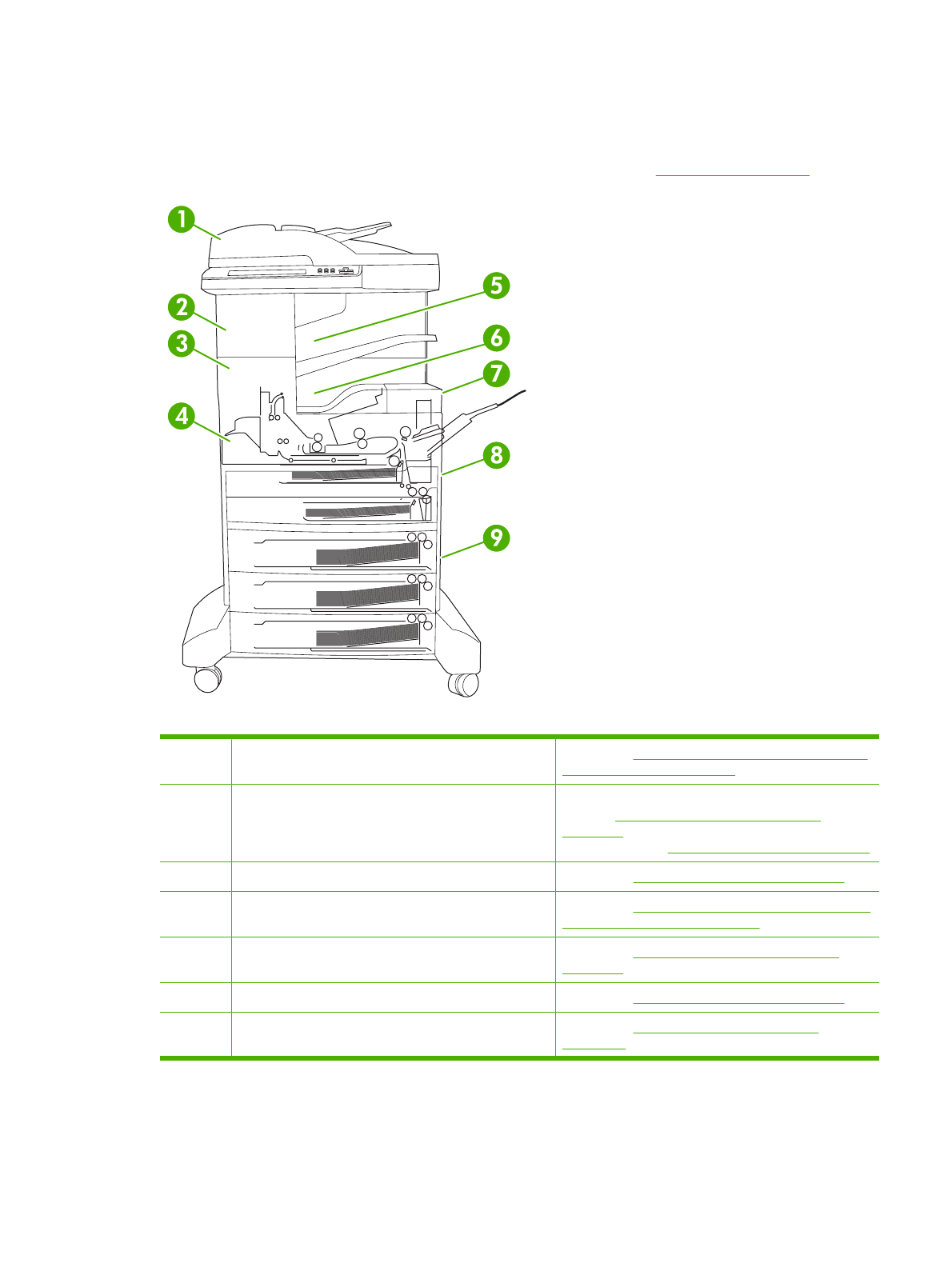 1

2

3

4

5

6

7

8

9