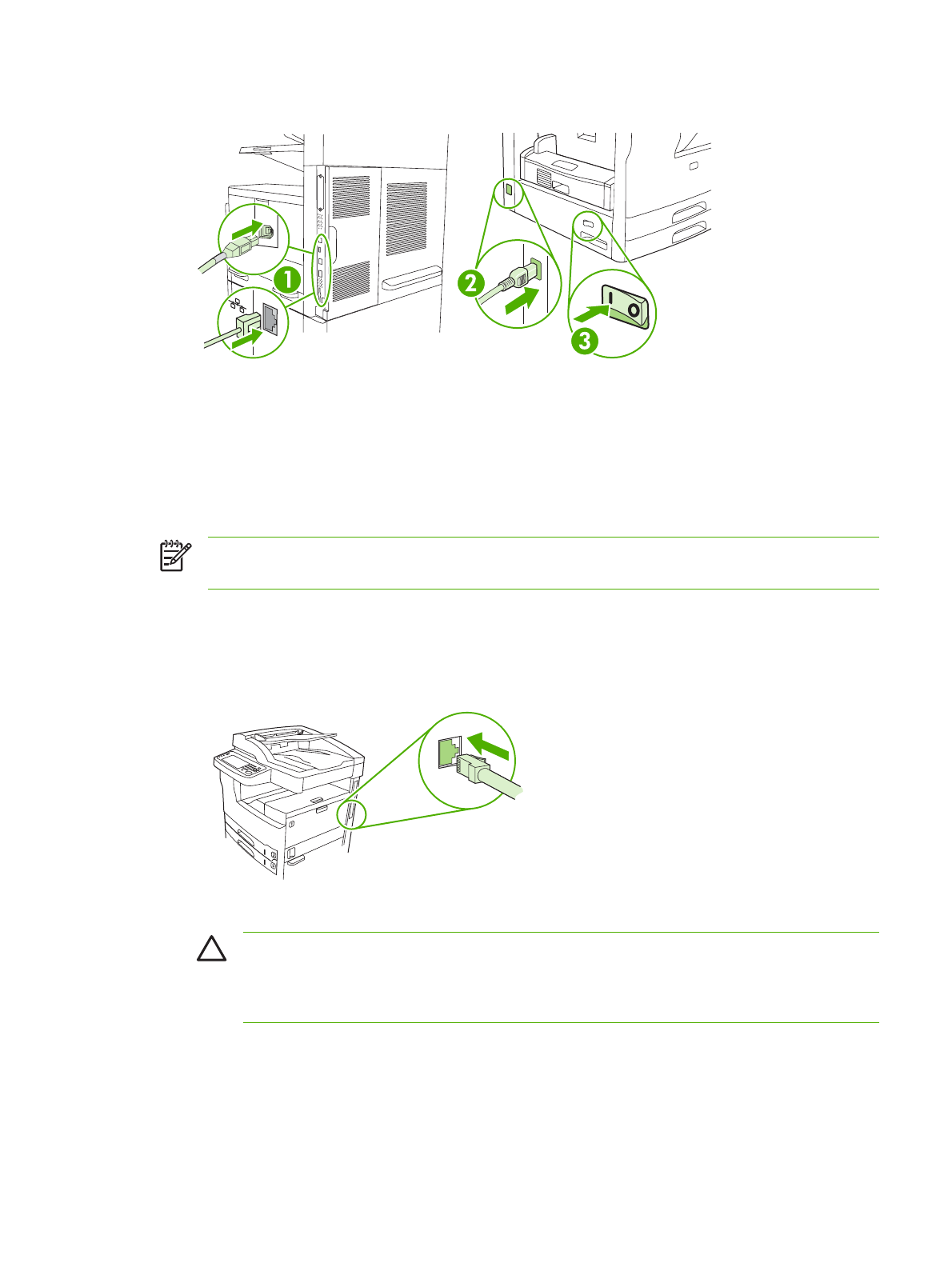 1

2

3

I

O