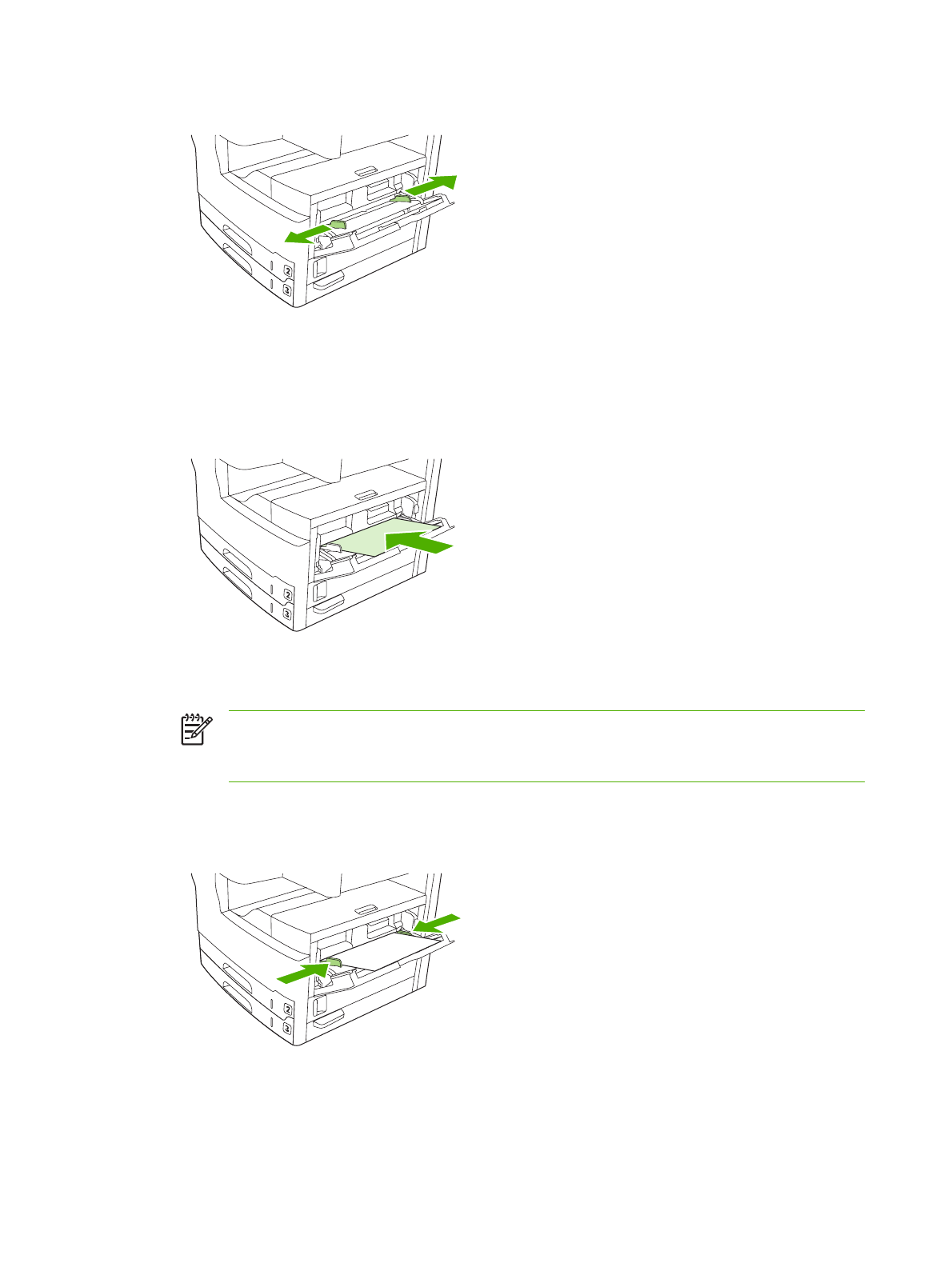 2

3

2

3

2

3