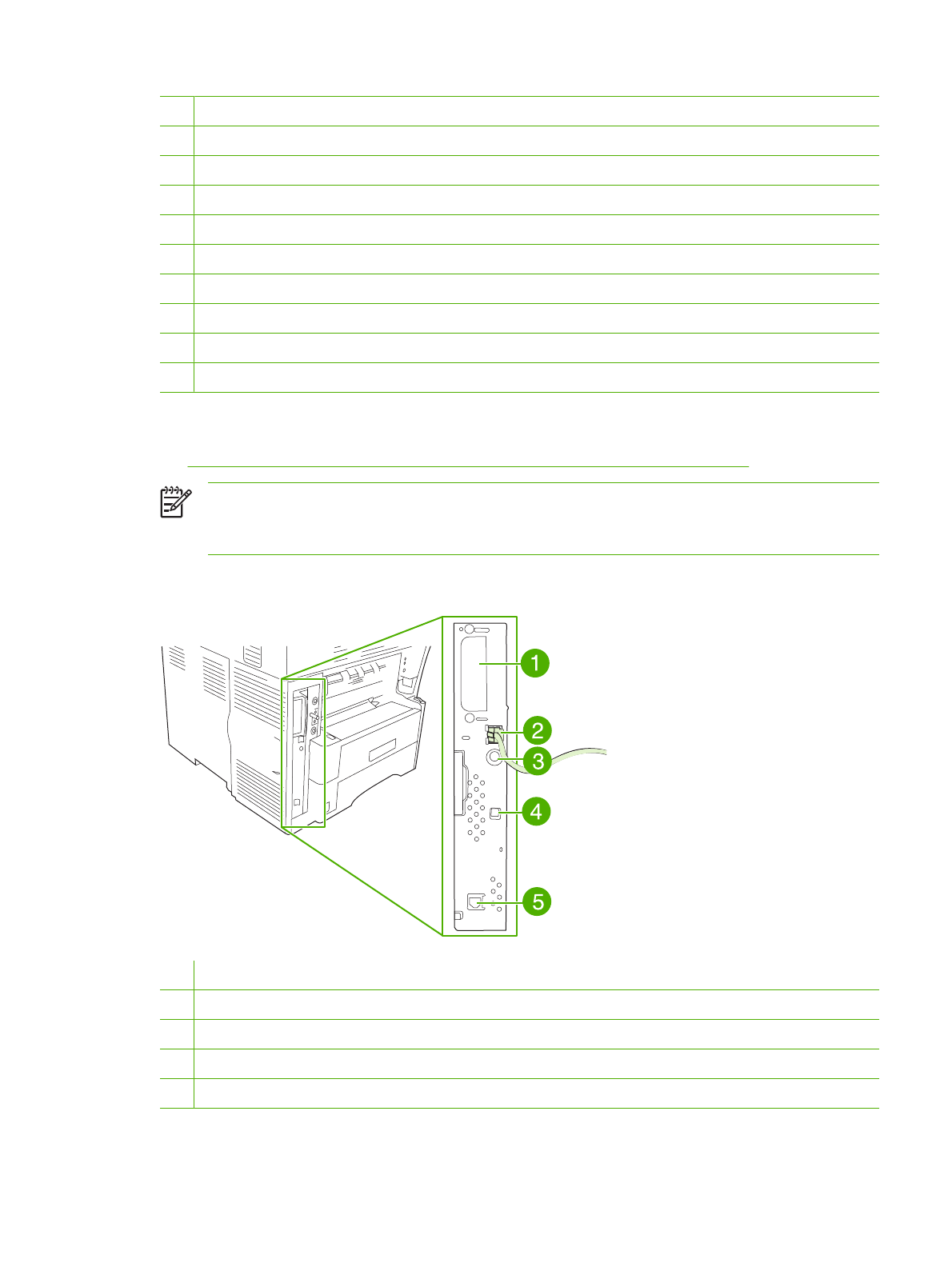 1
2
3
4
5