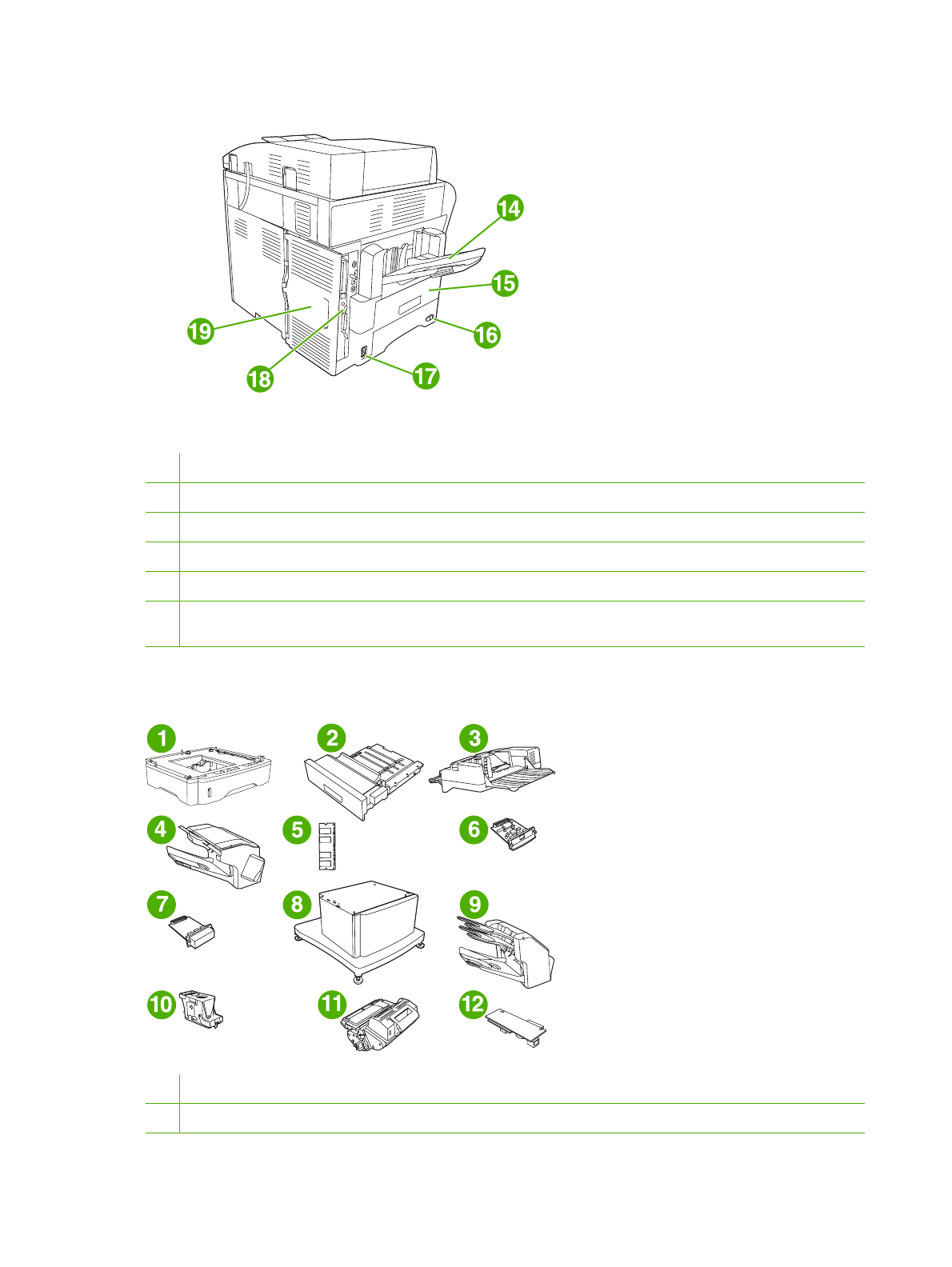 14

15

16

17

18

19

1

2

3

4

5

6

7

8

9

10

11

12