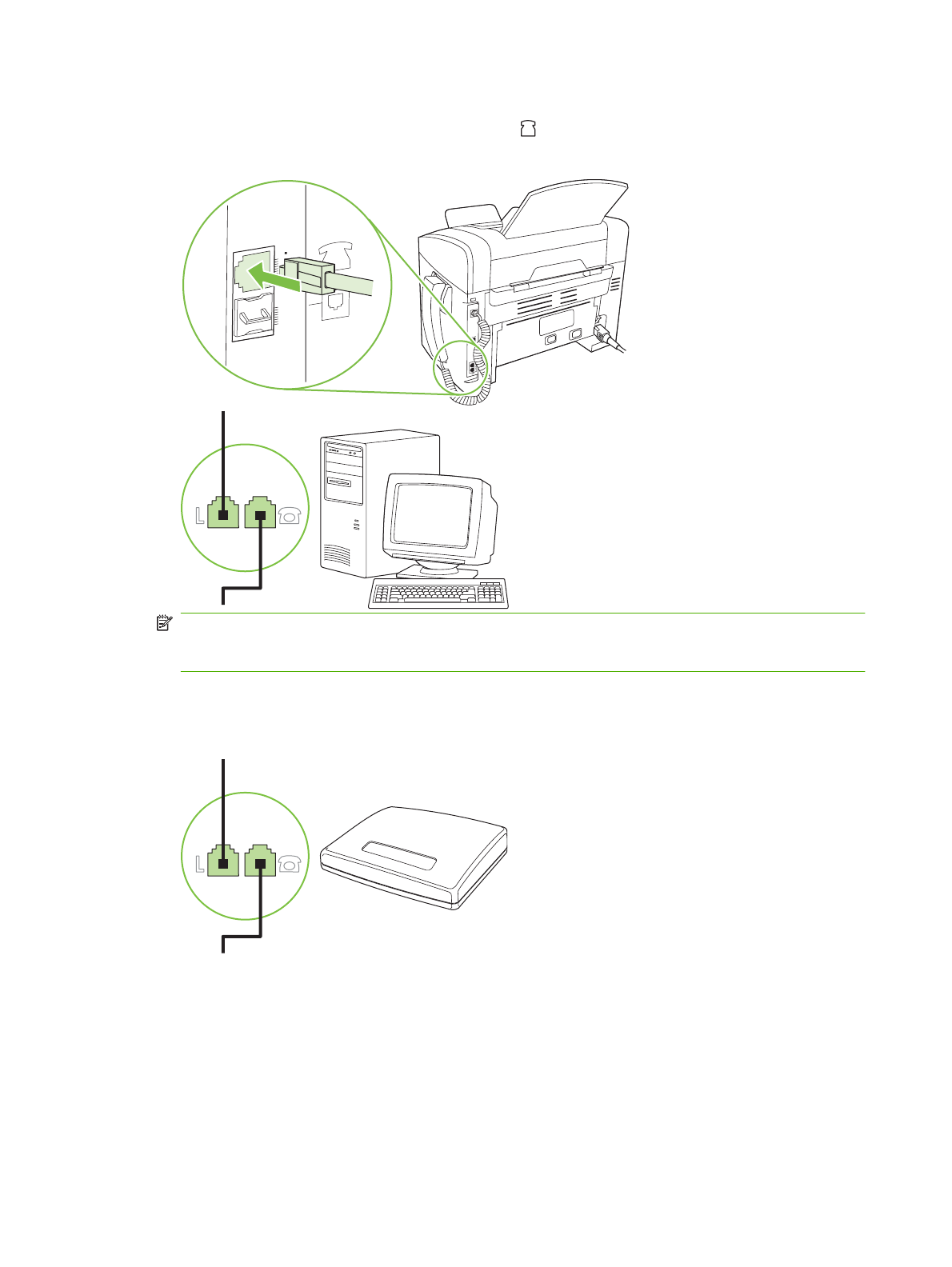 L

L