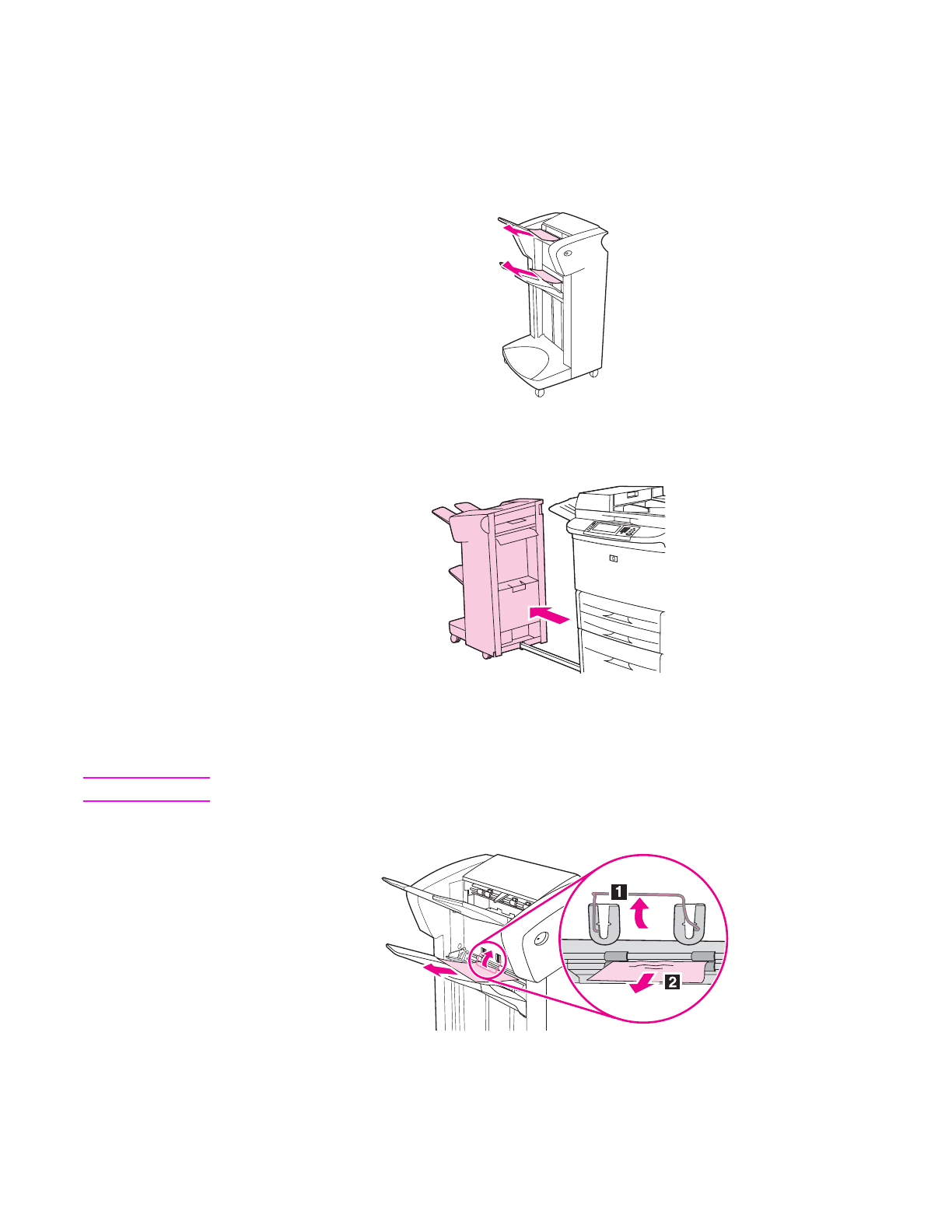 1

2