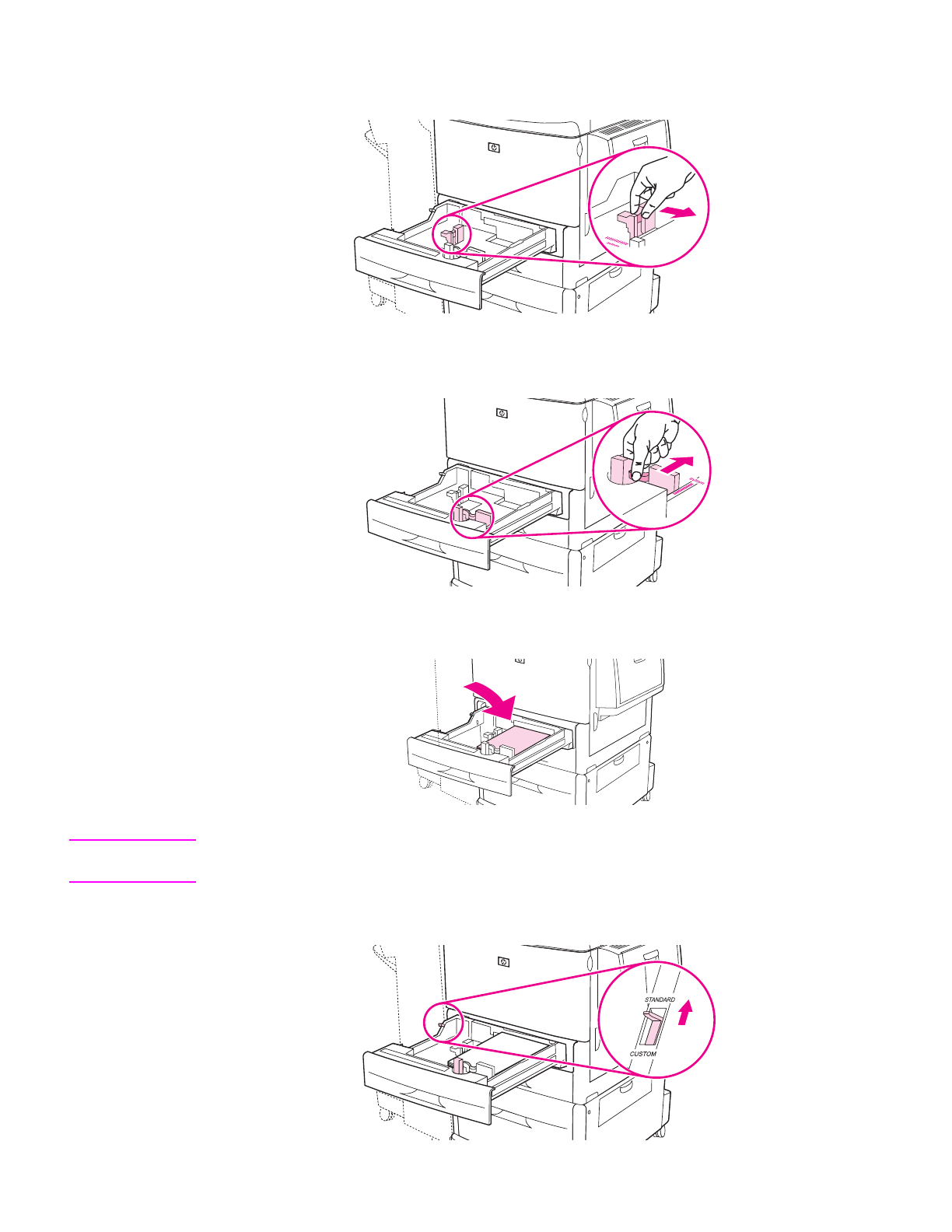 STANDARD

CUSTOM