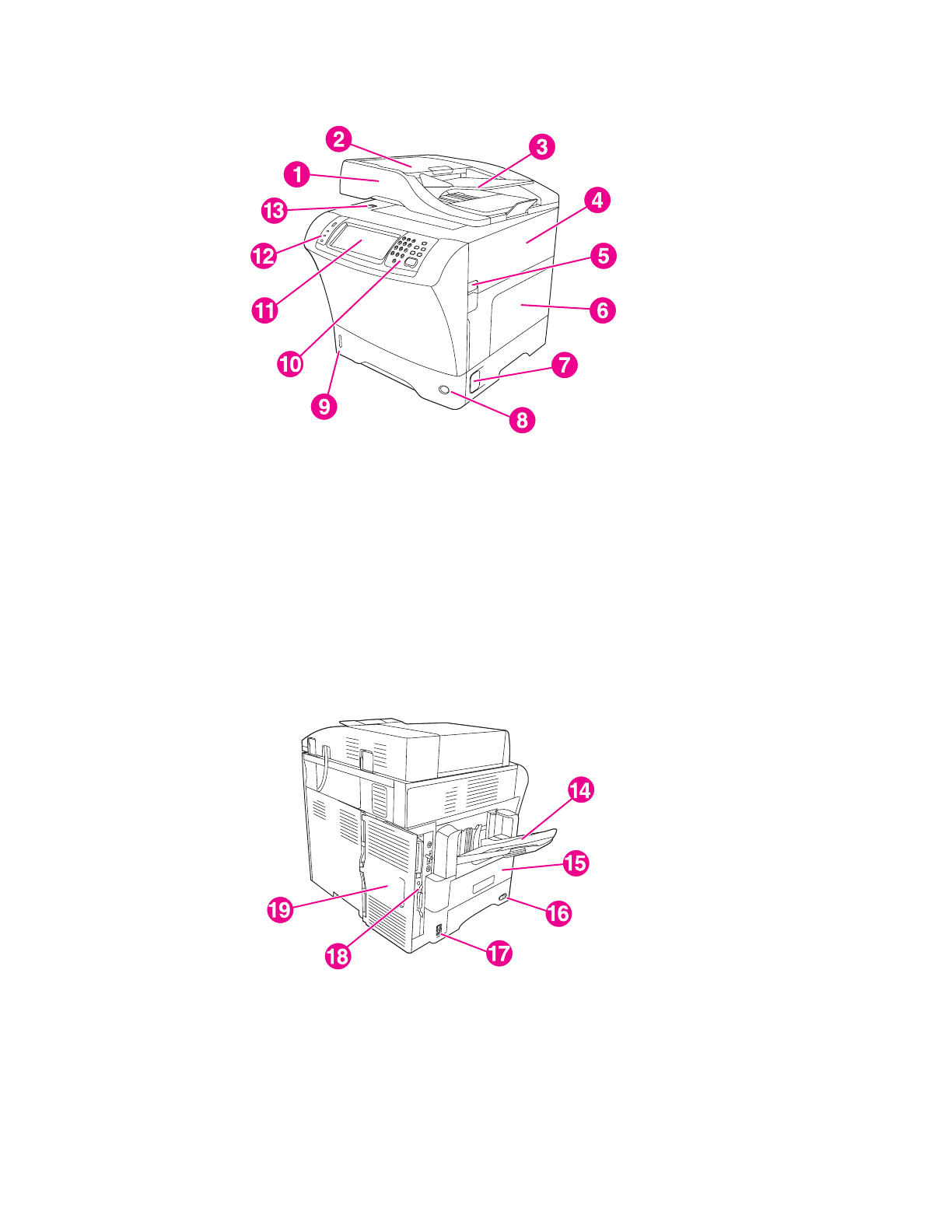 2
3
1
13
4
12
5
11
6
10
7
9
8

14
15
19
16
18
17