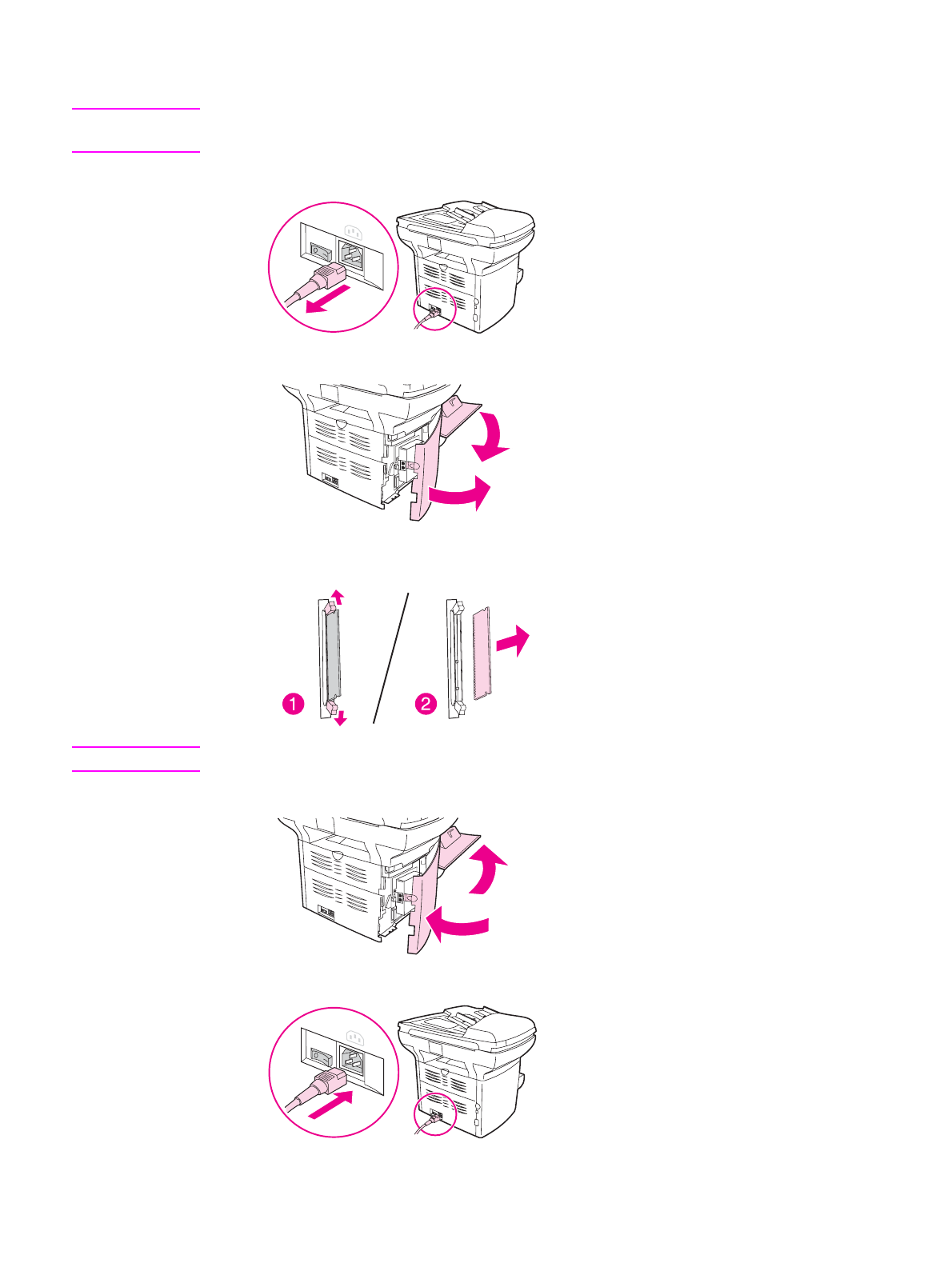 1

2