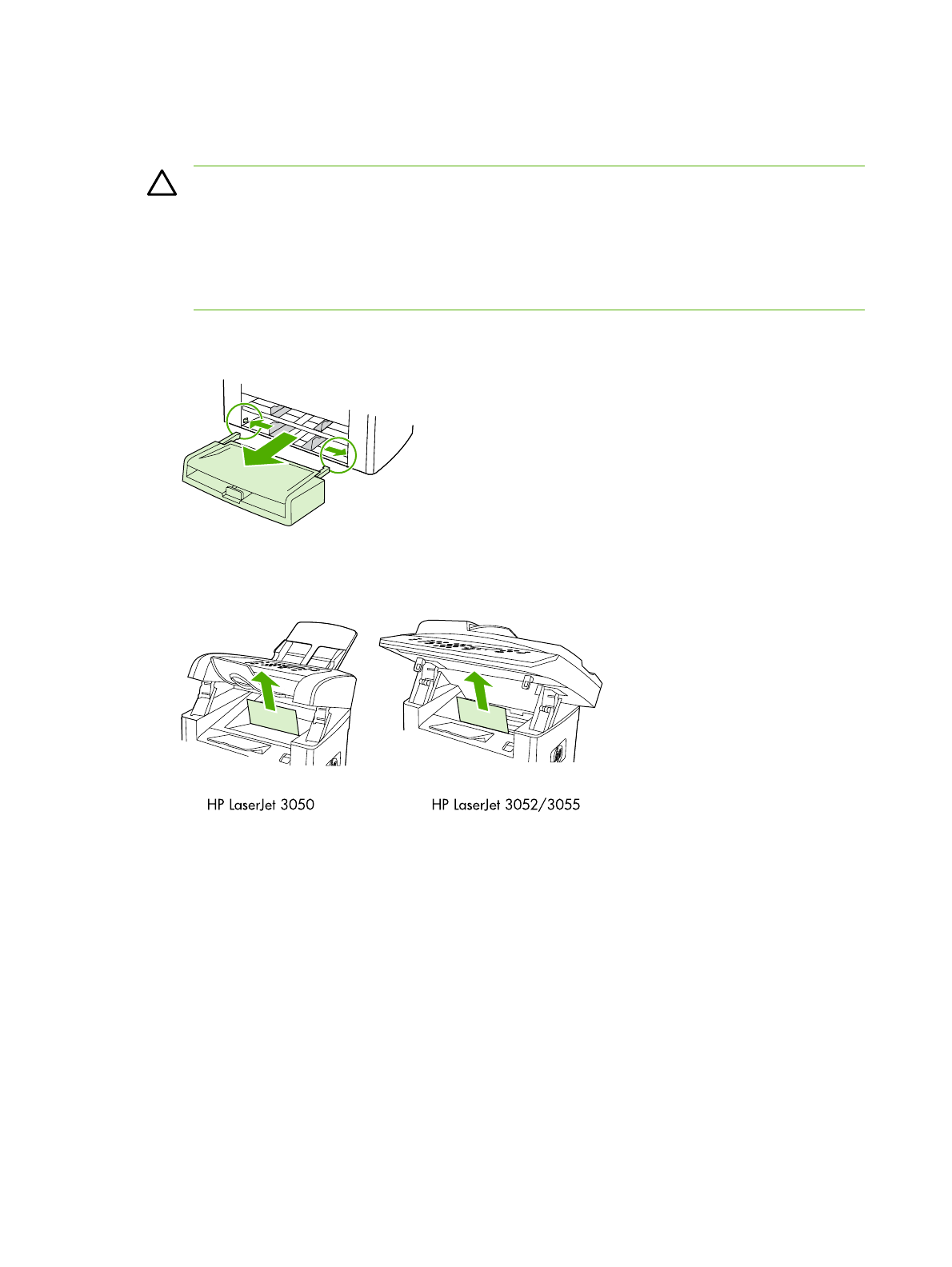 HP LaserJet 3050

HP LaserJet 3052/3055