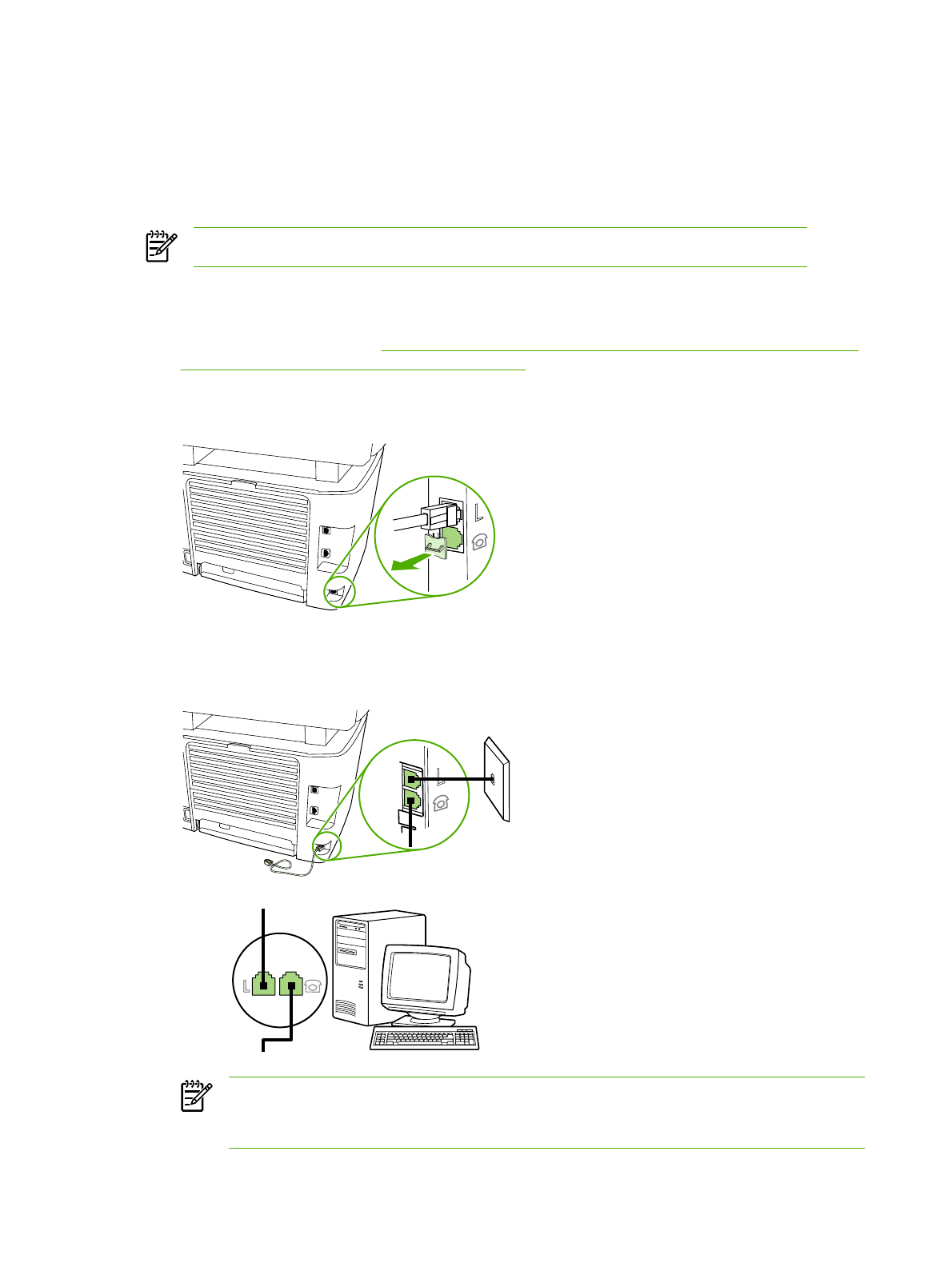 L

L

L