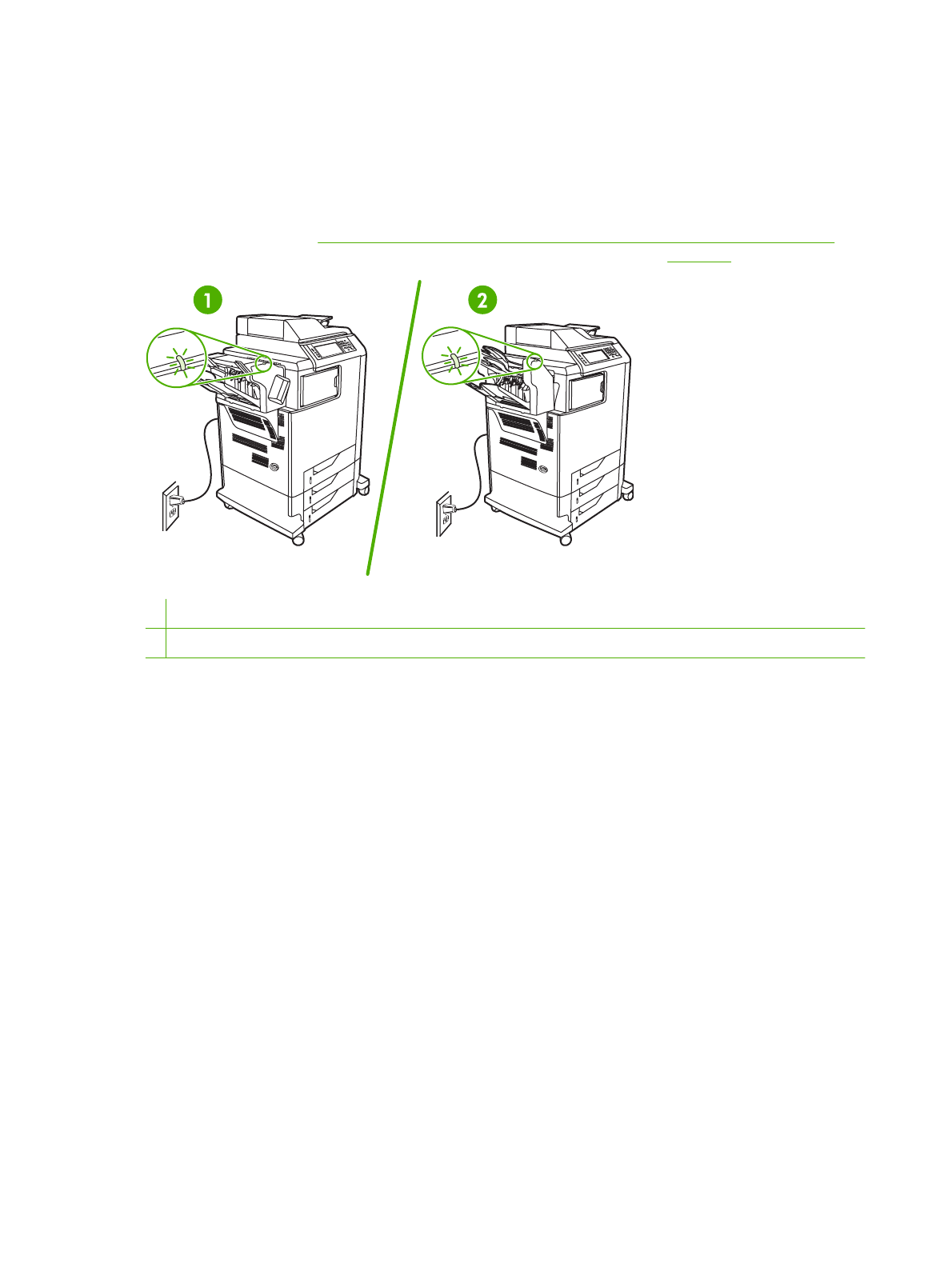 1

2