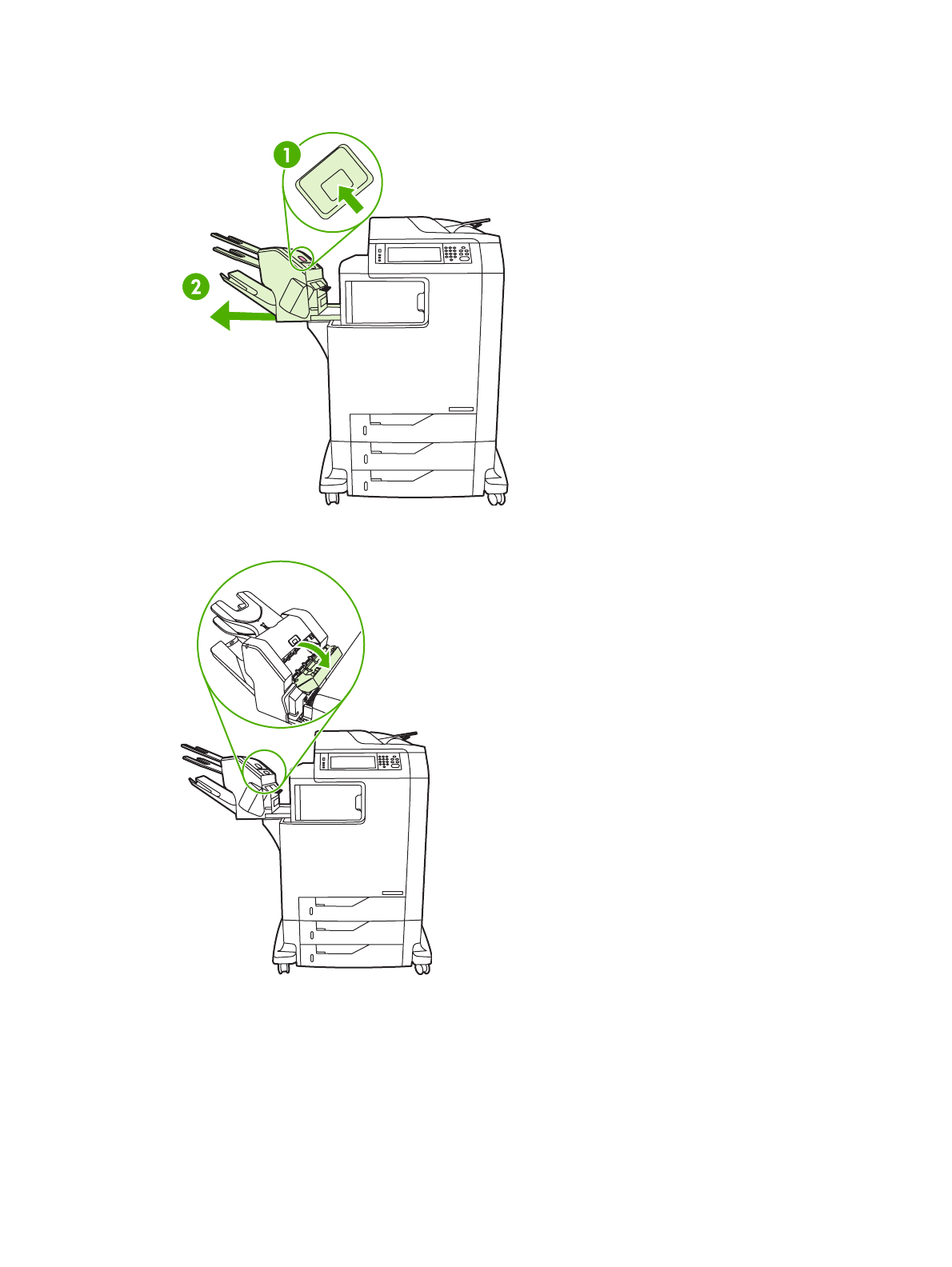 1
2