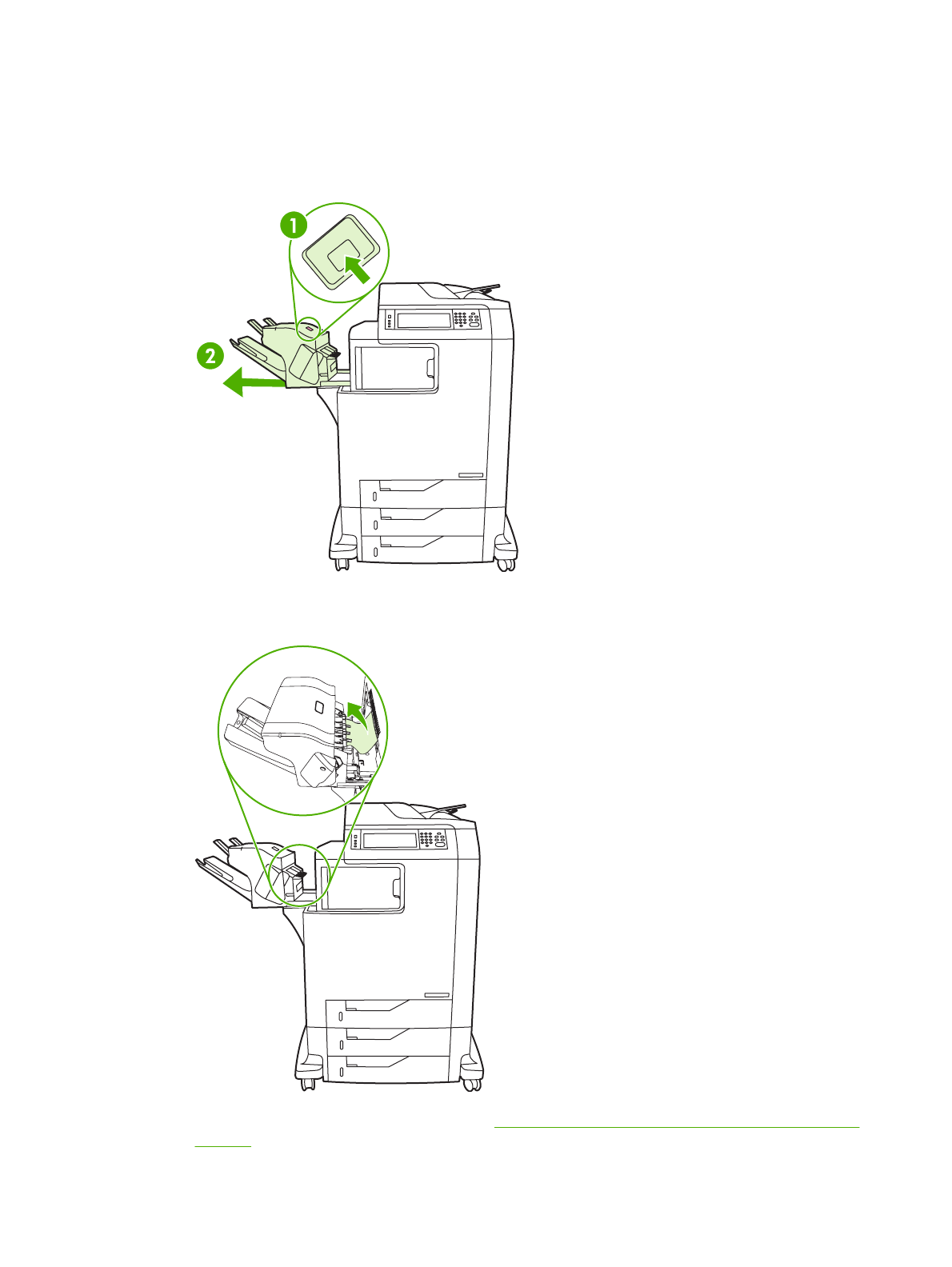 1

2