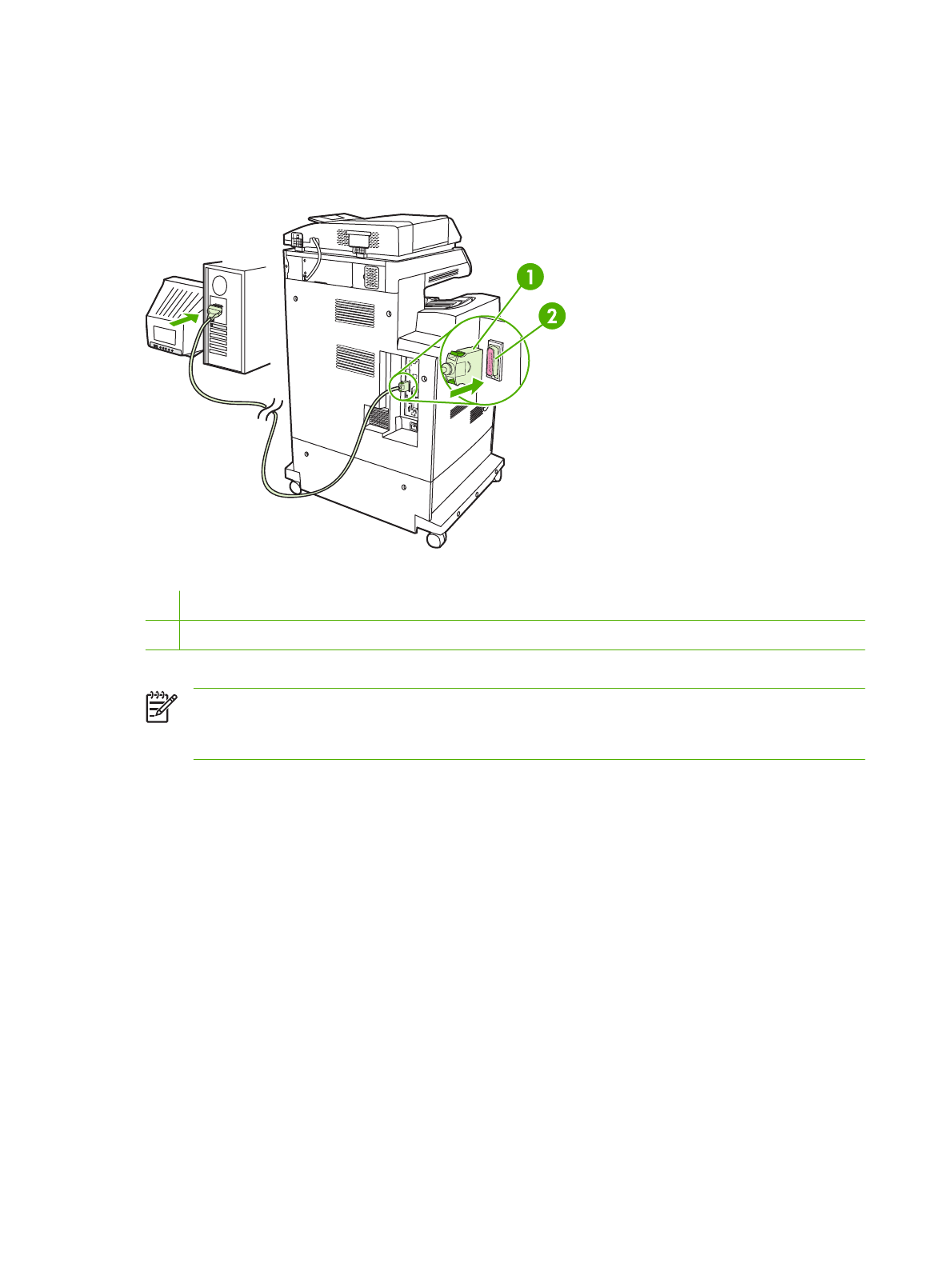 1

2