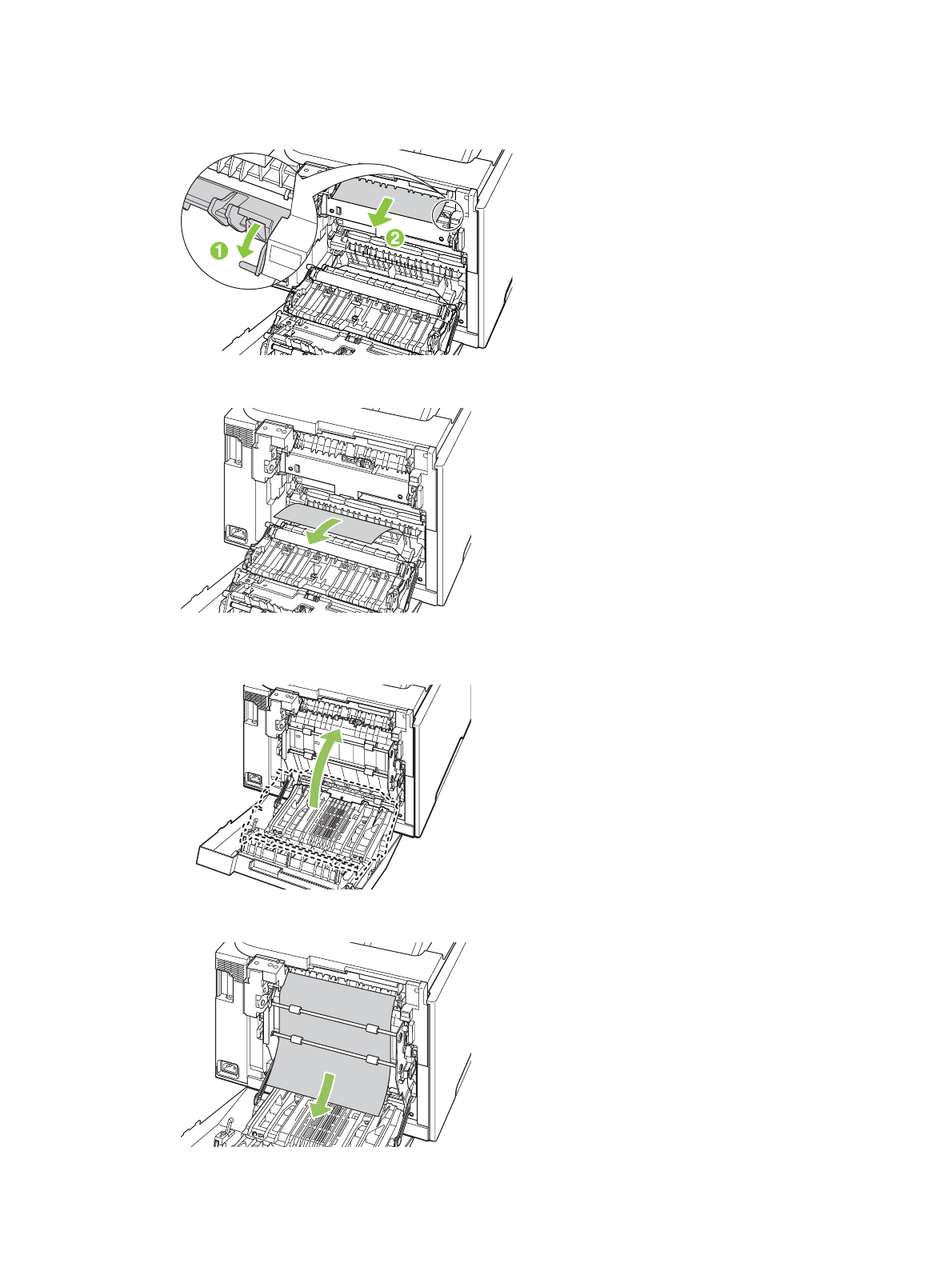 1

2