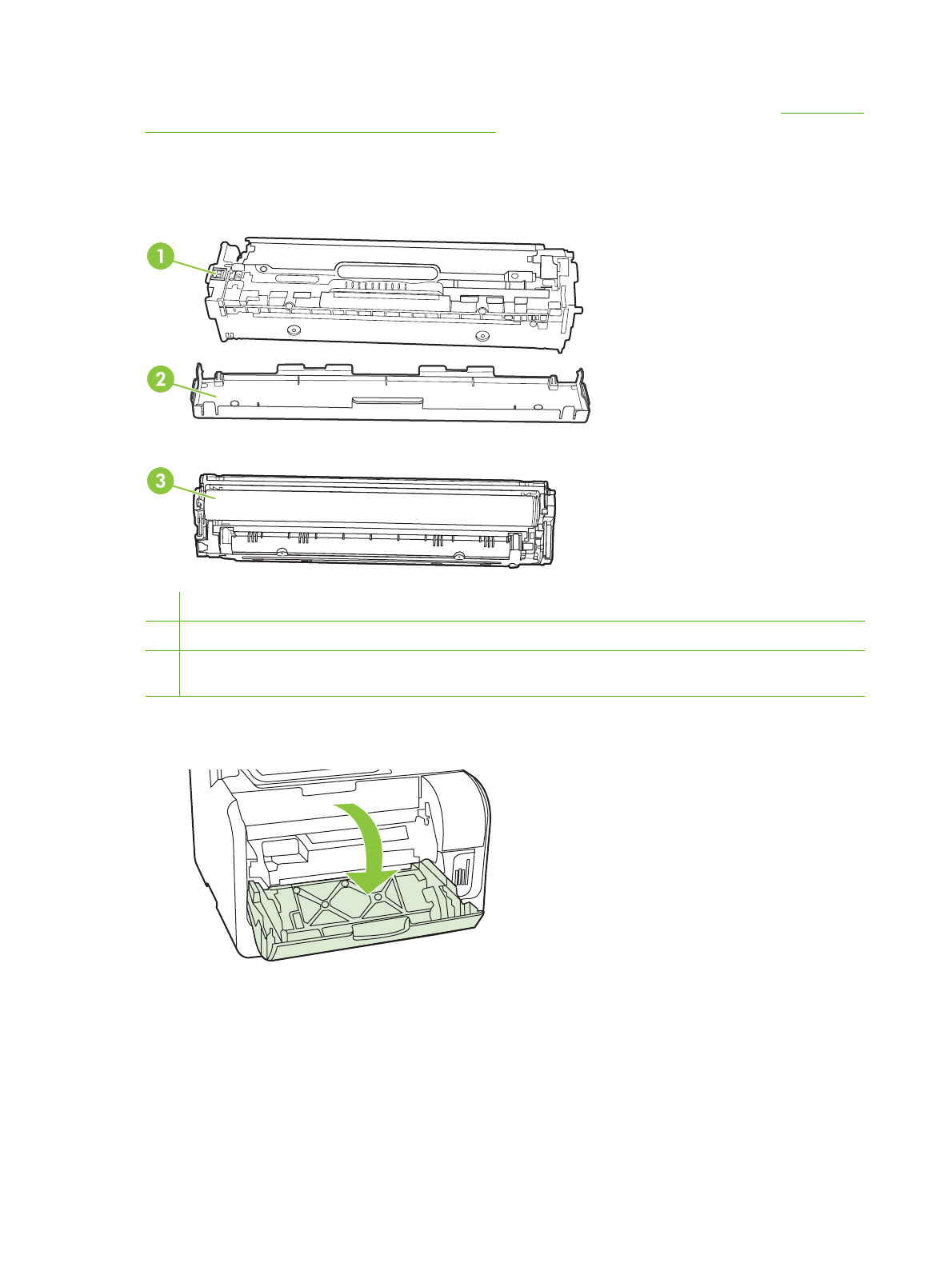 1

2

3