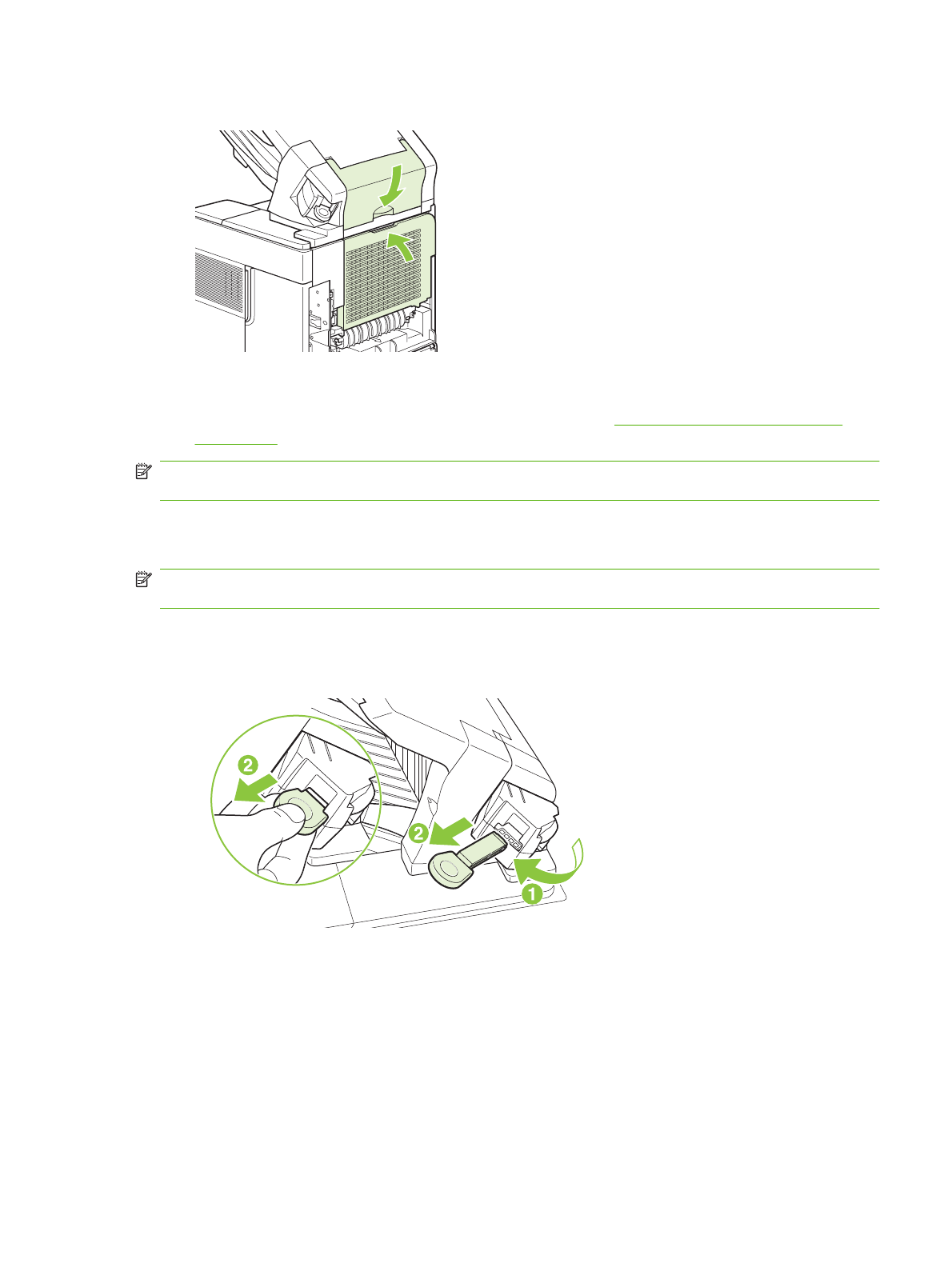 2

2

1