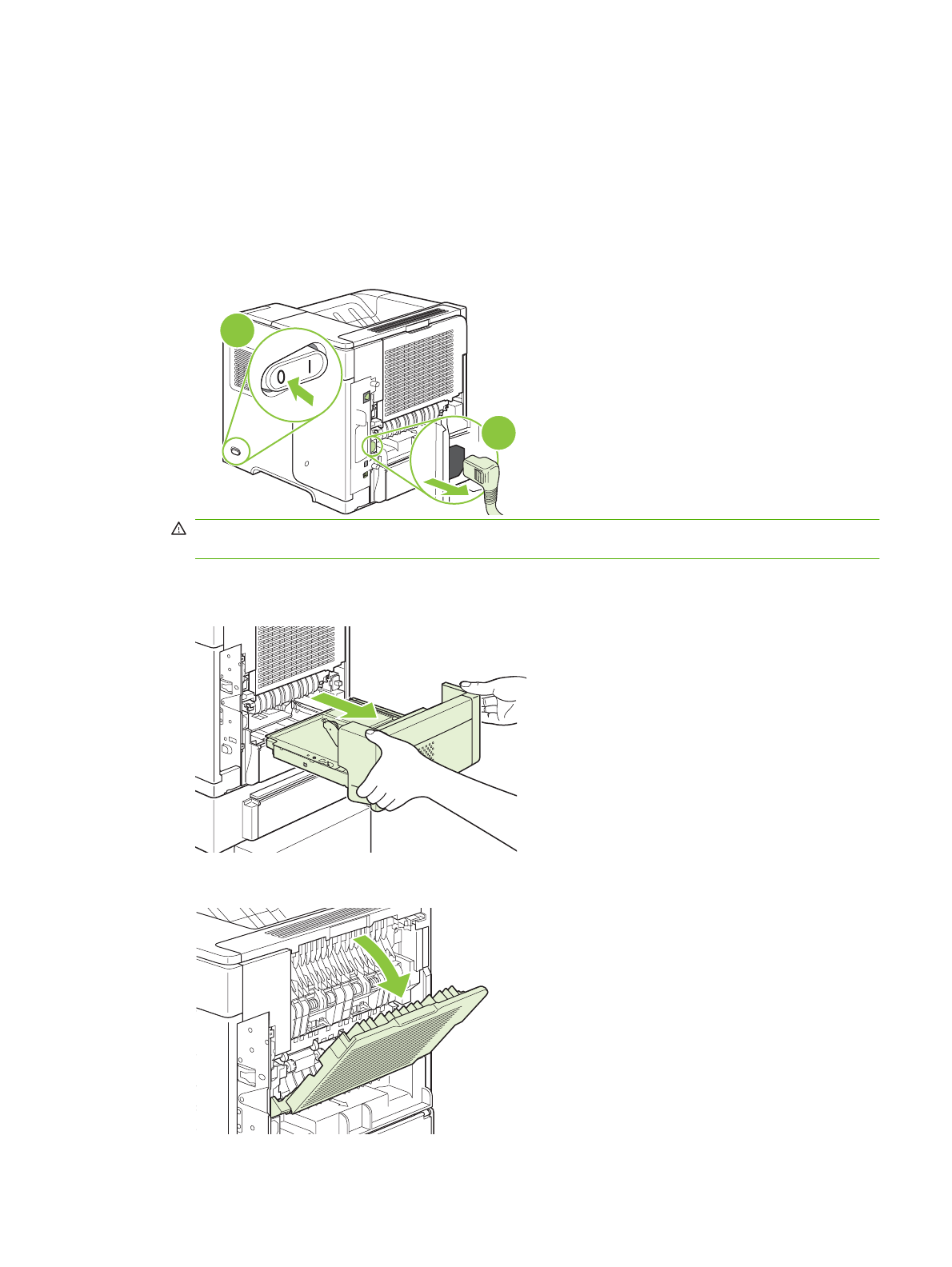 0

I