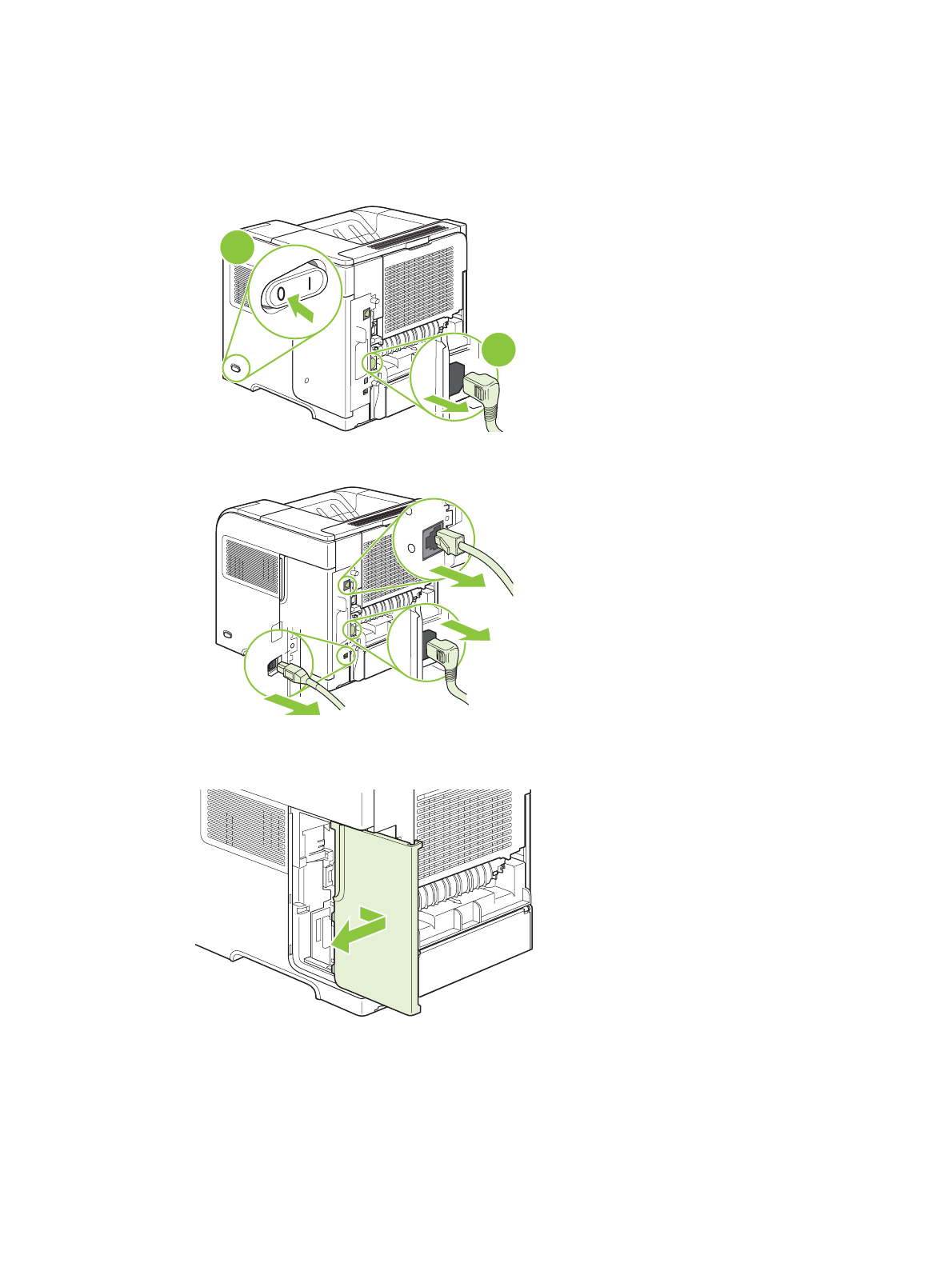 0

I