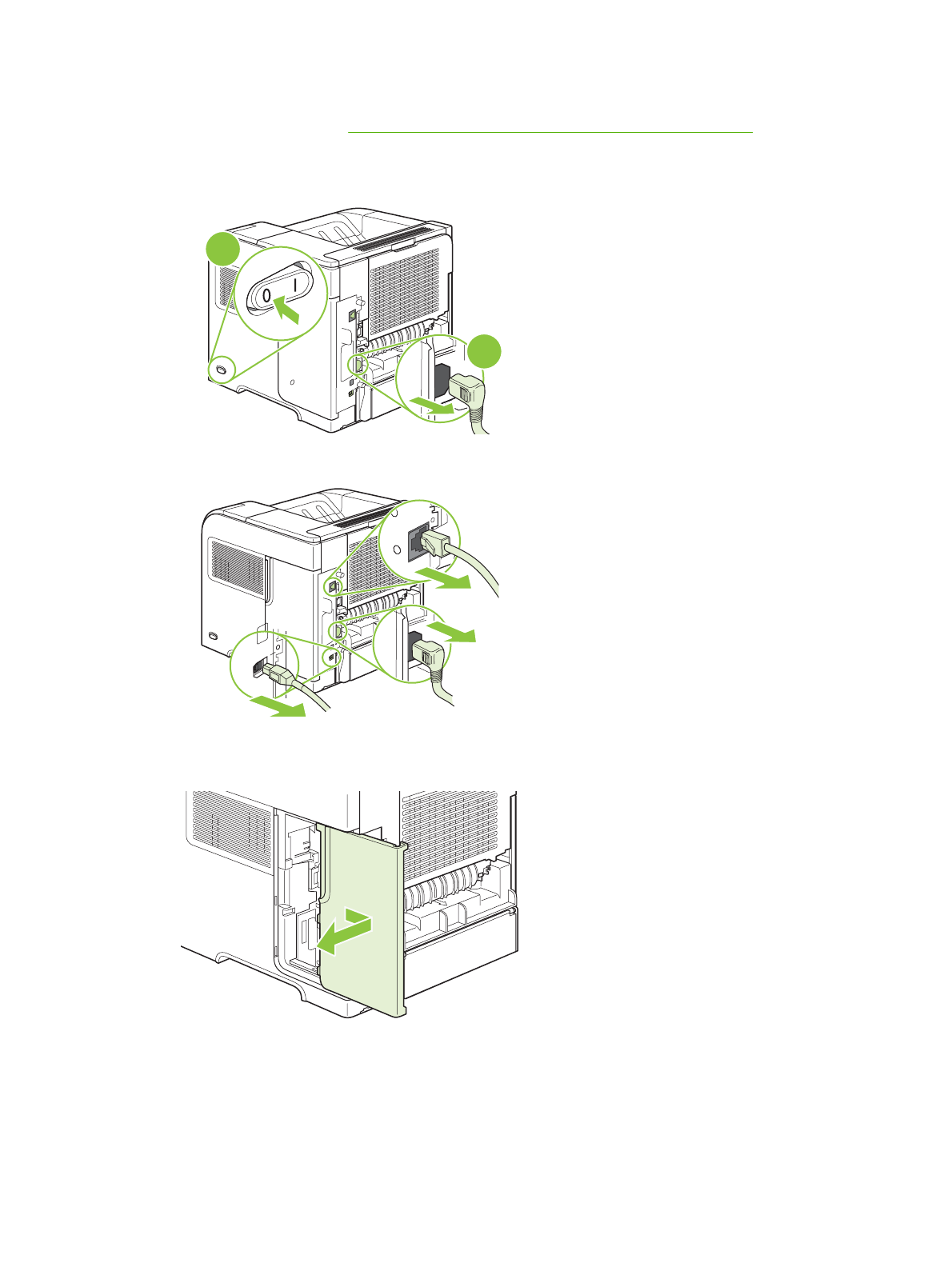 0 I