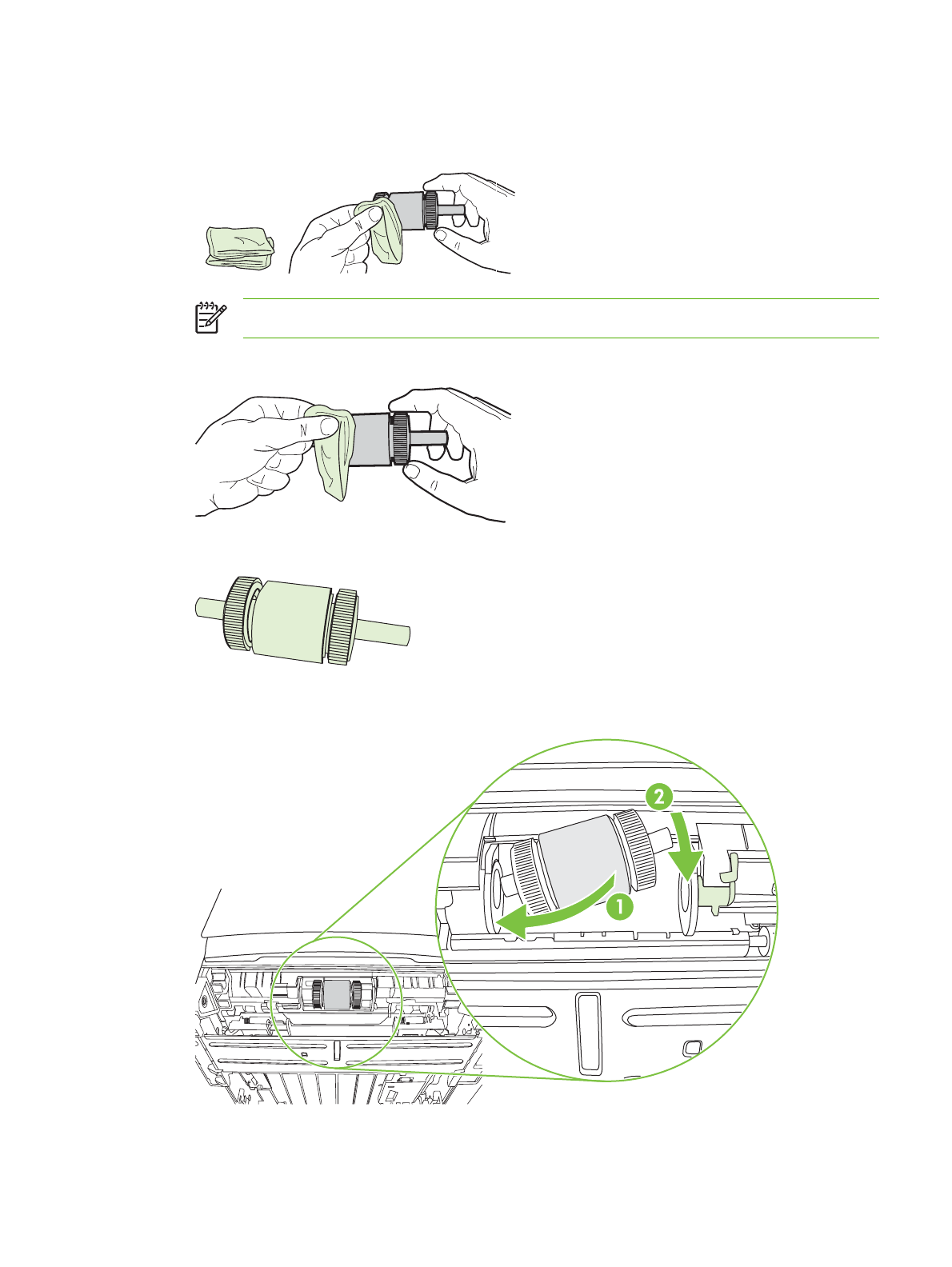 2

1