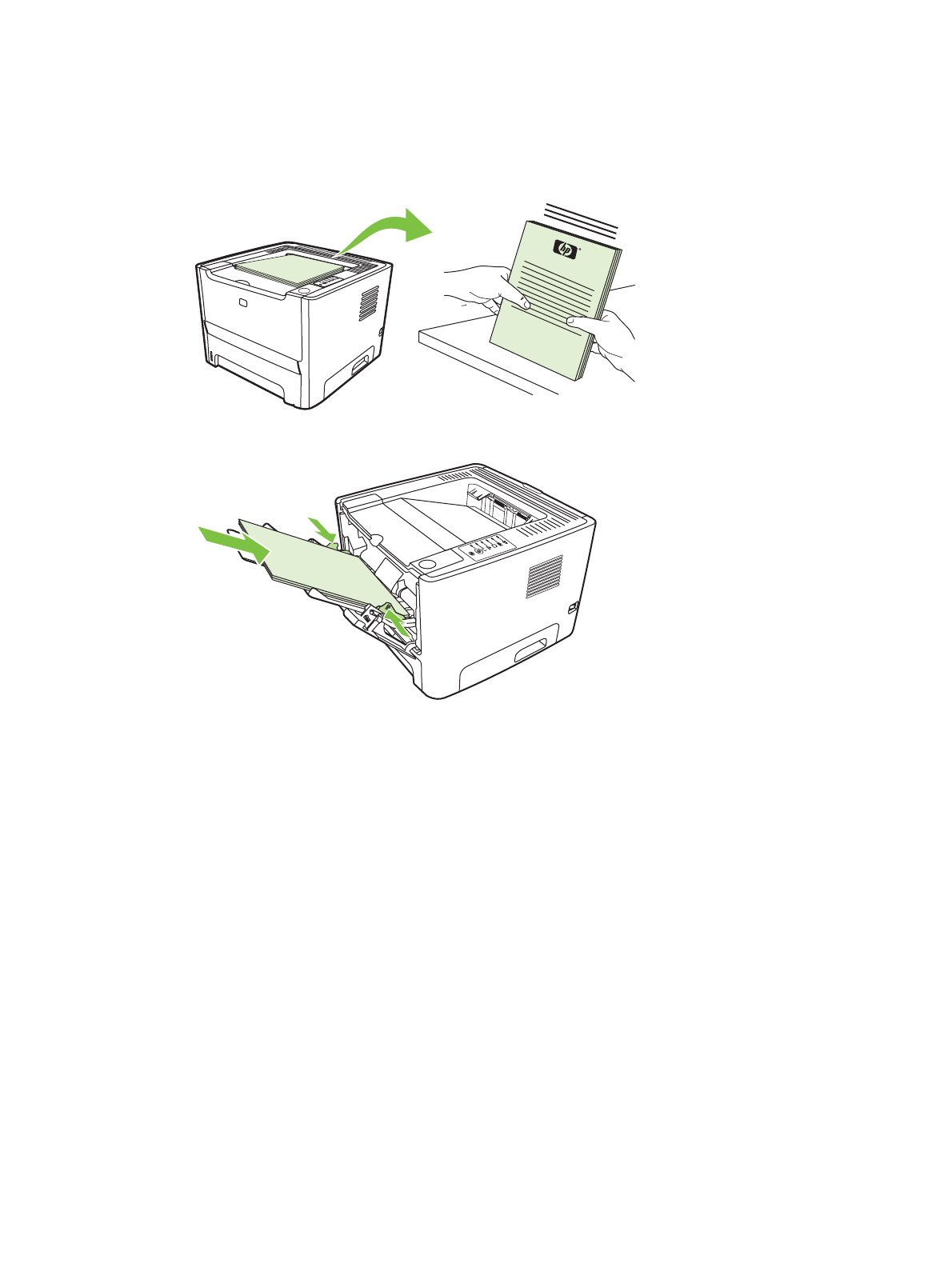 hp