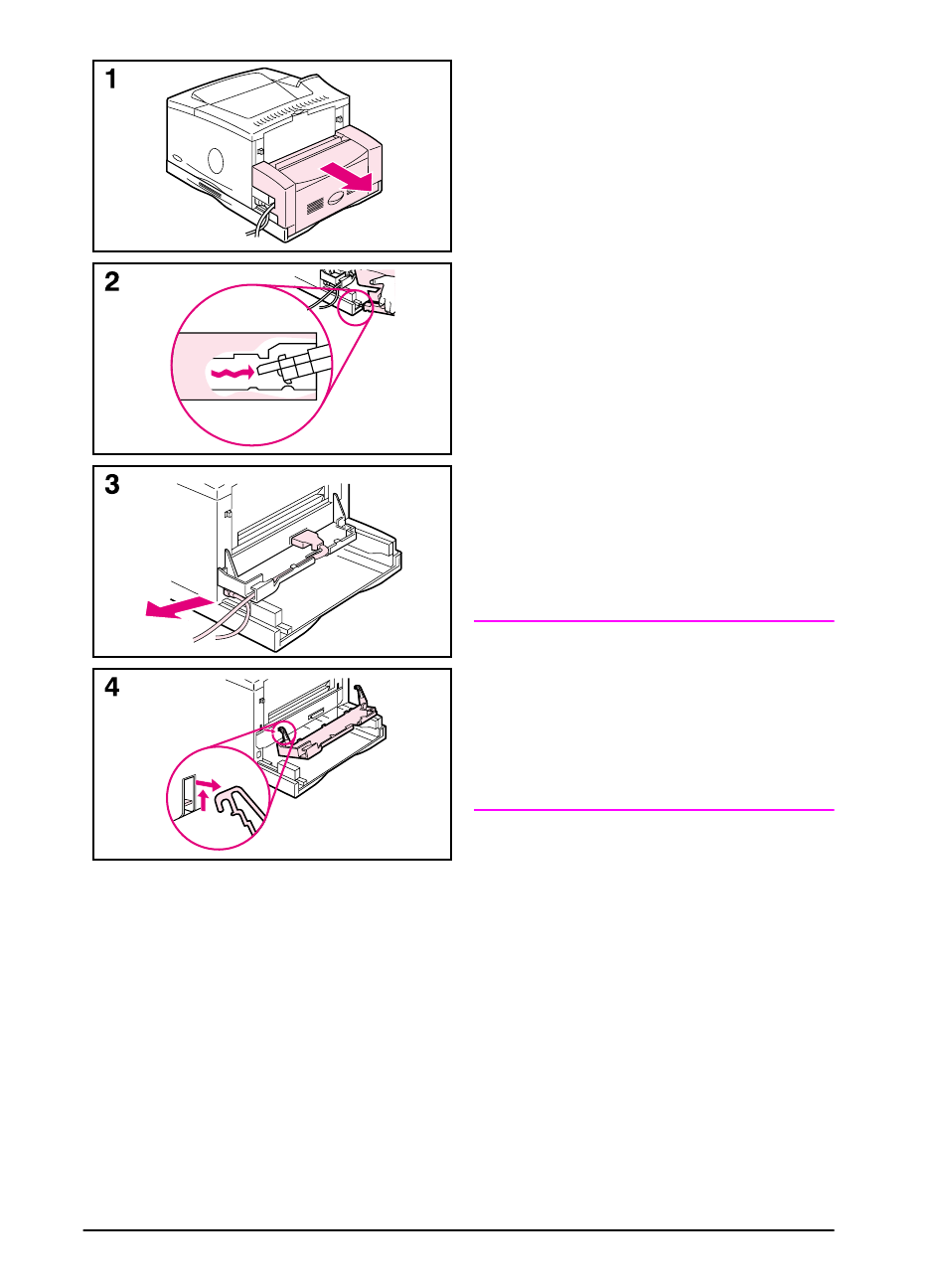 1

2

3

4