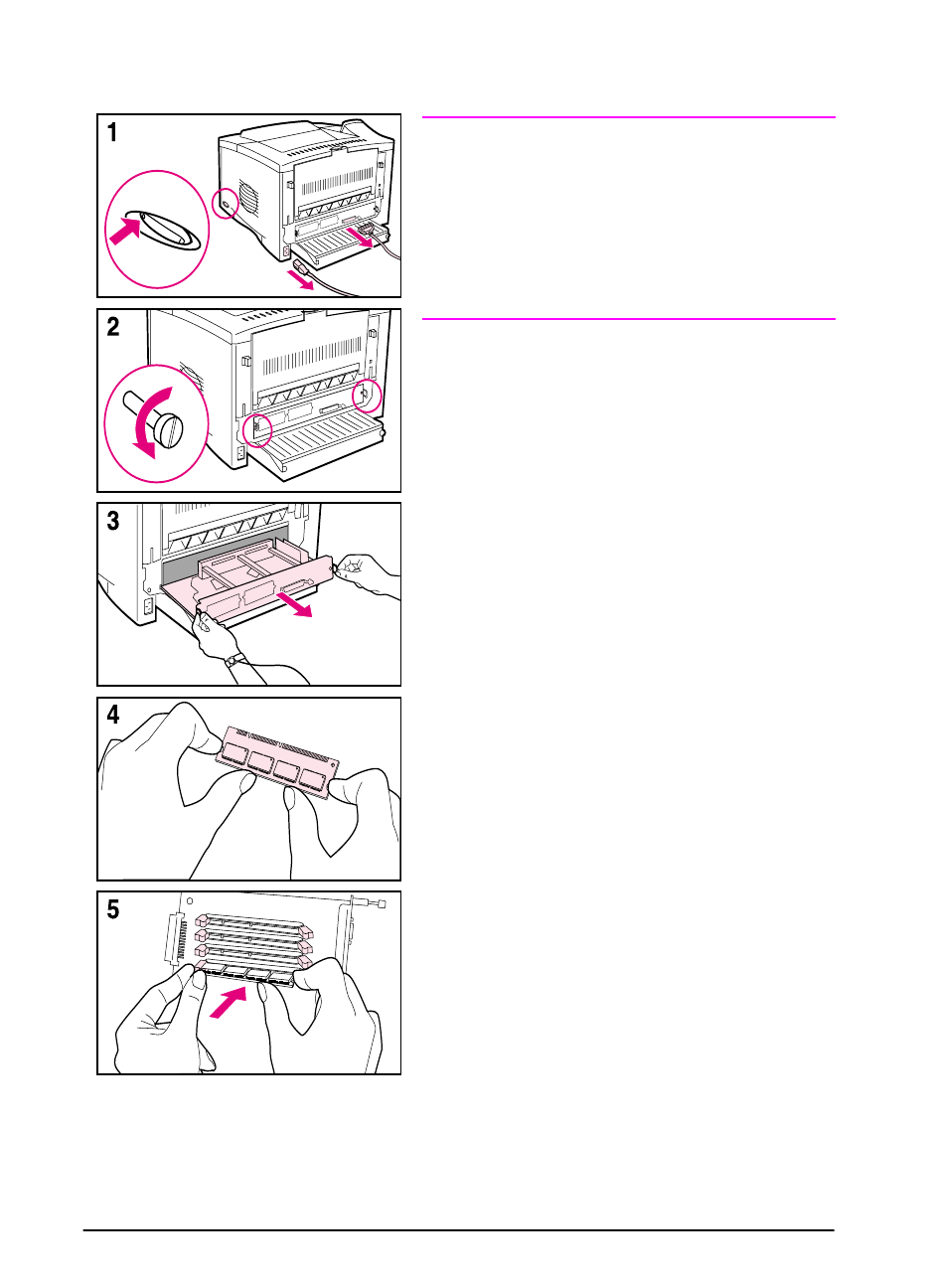 1

2

3

4

5