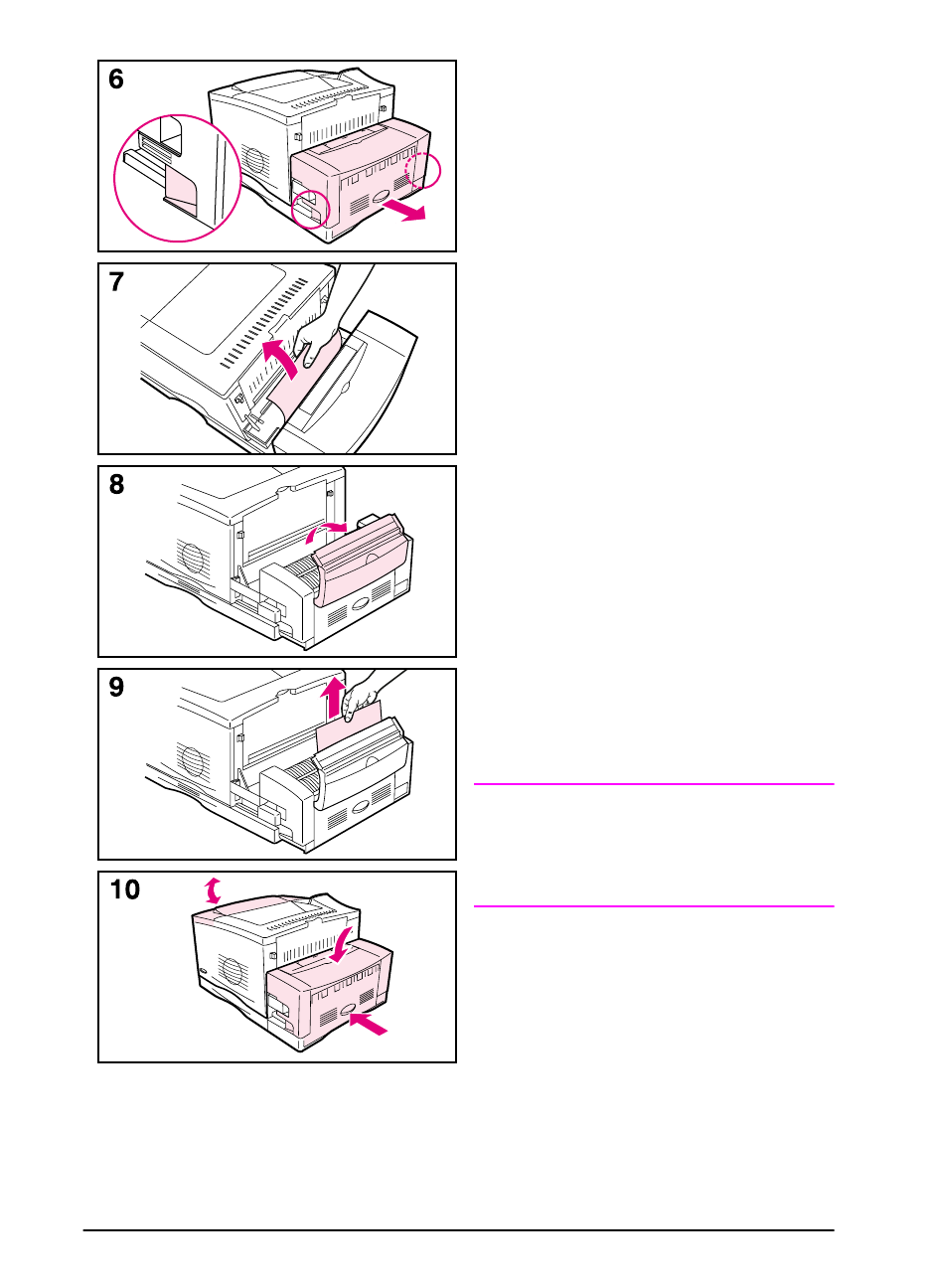 6

7

8

9

10