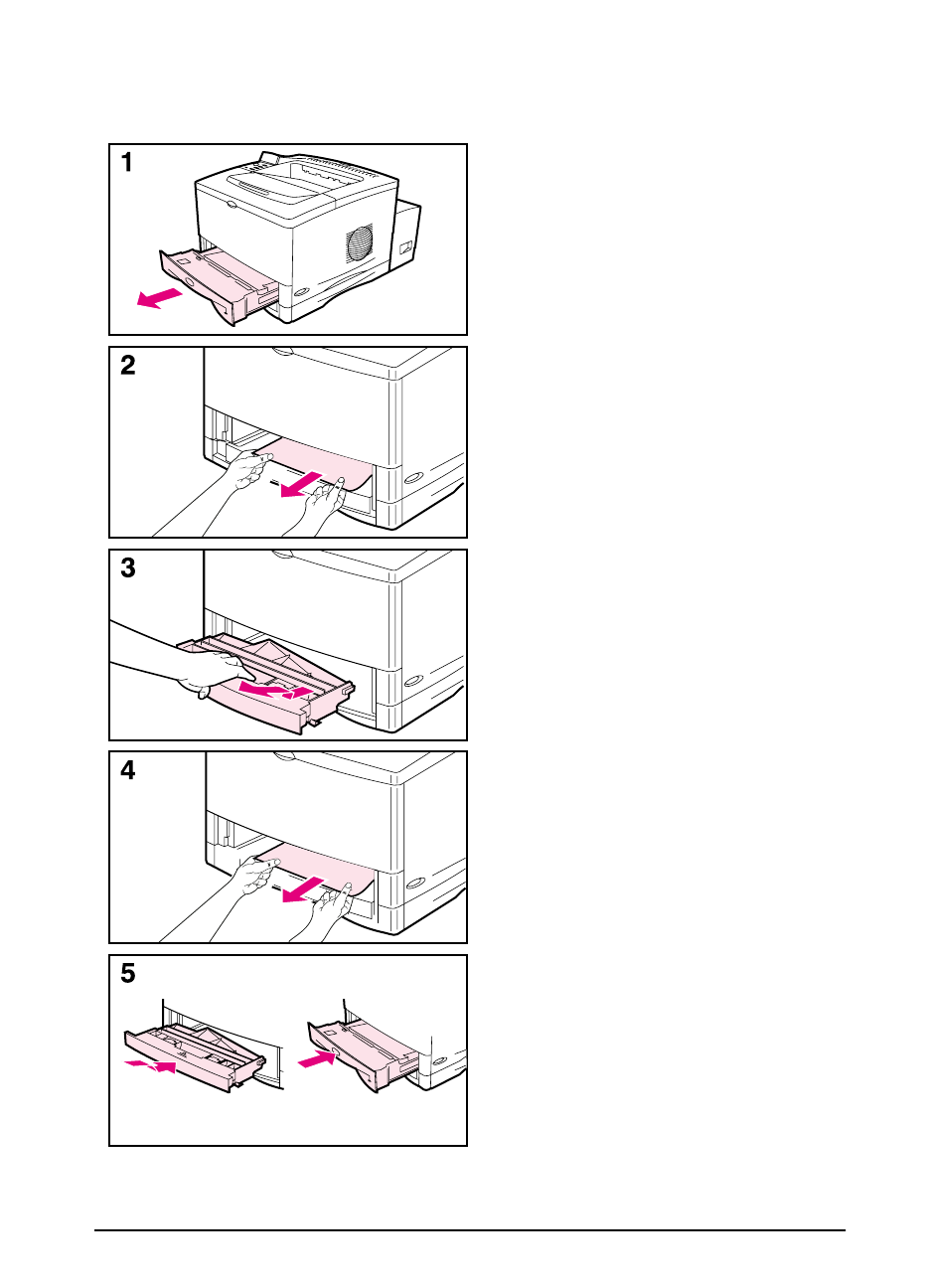 1

2

3

4

5