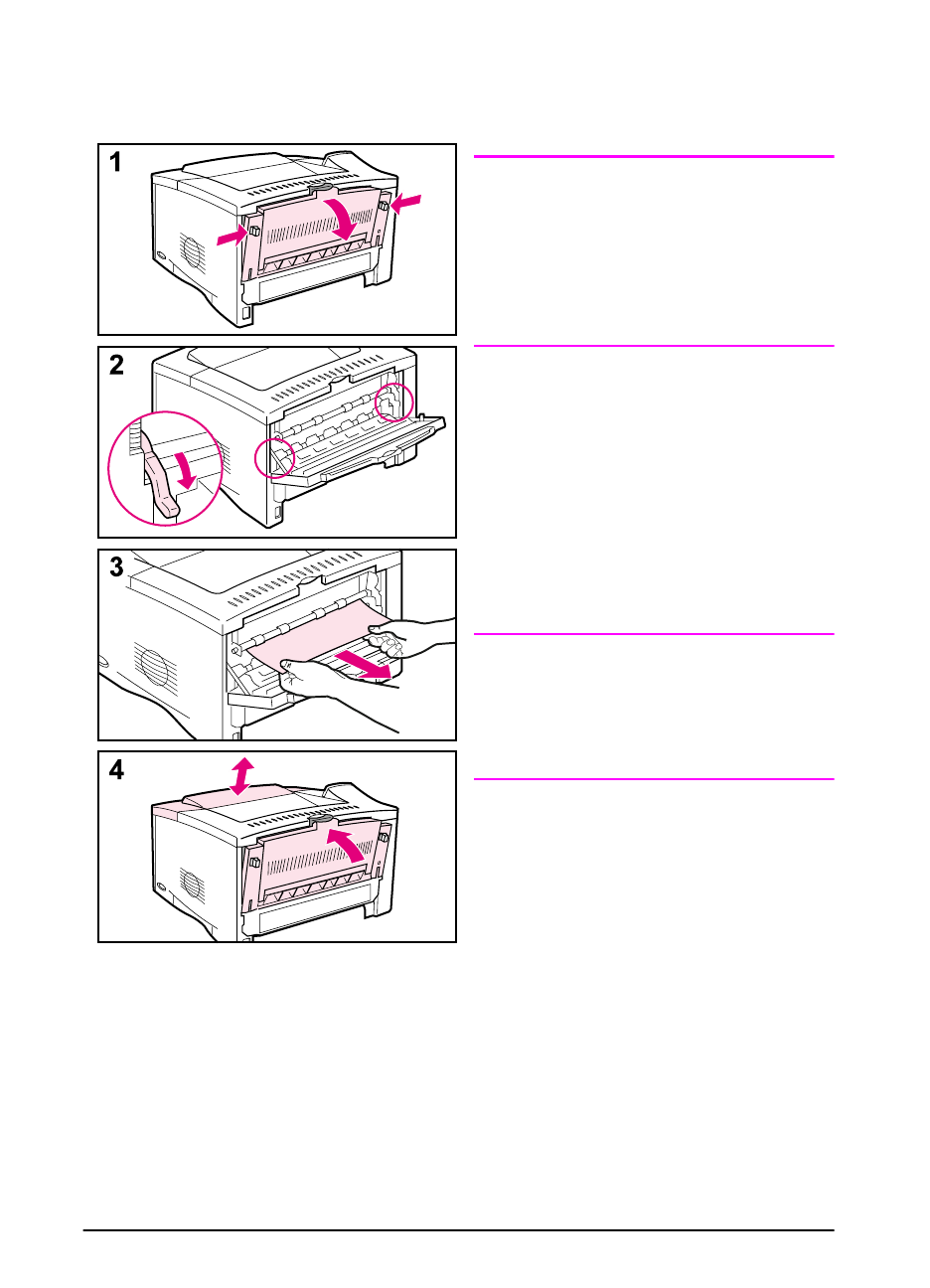 1

2

3

4