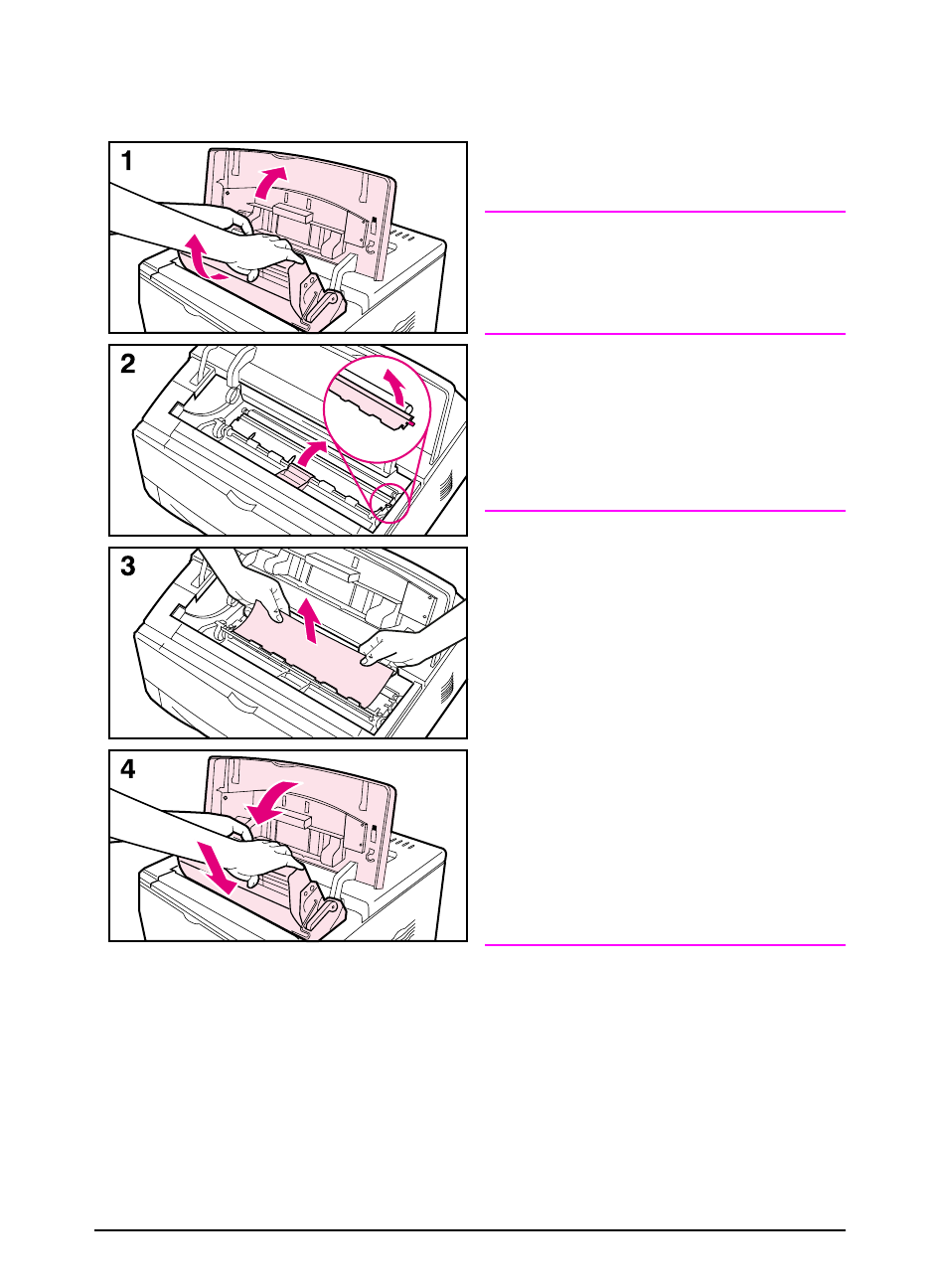 1

2

3

4