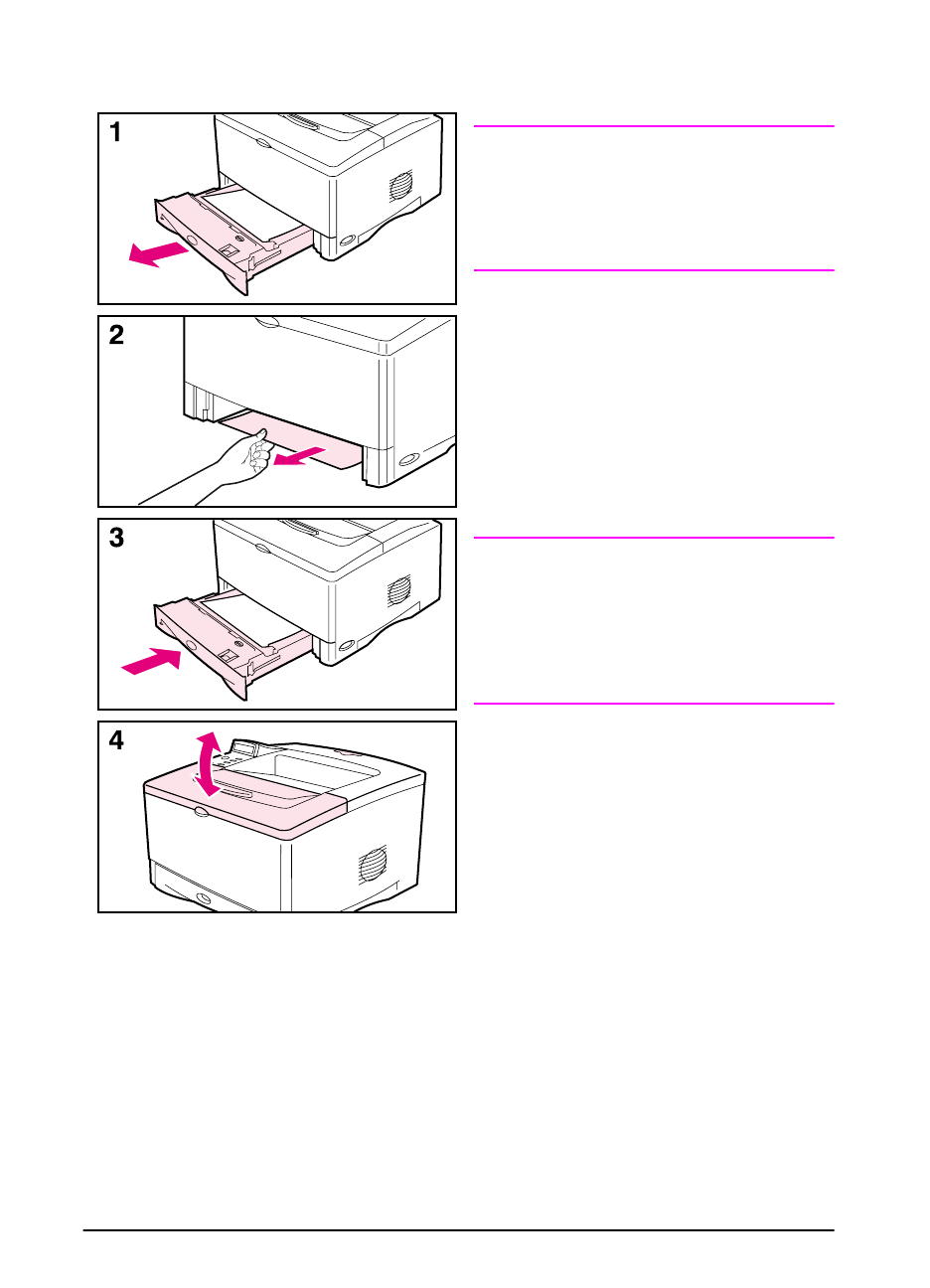 1

2

3

4