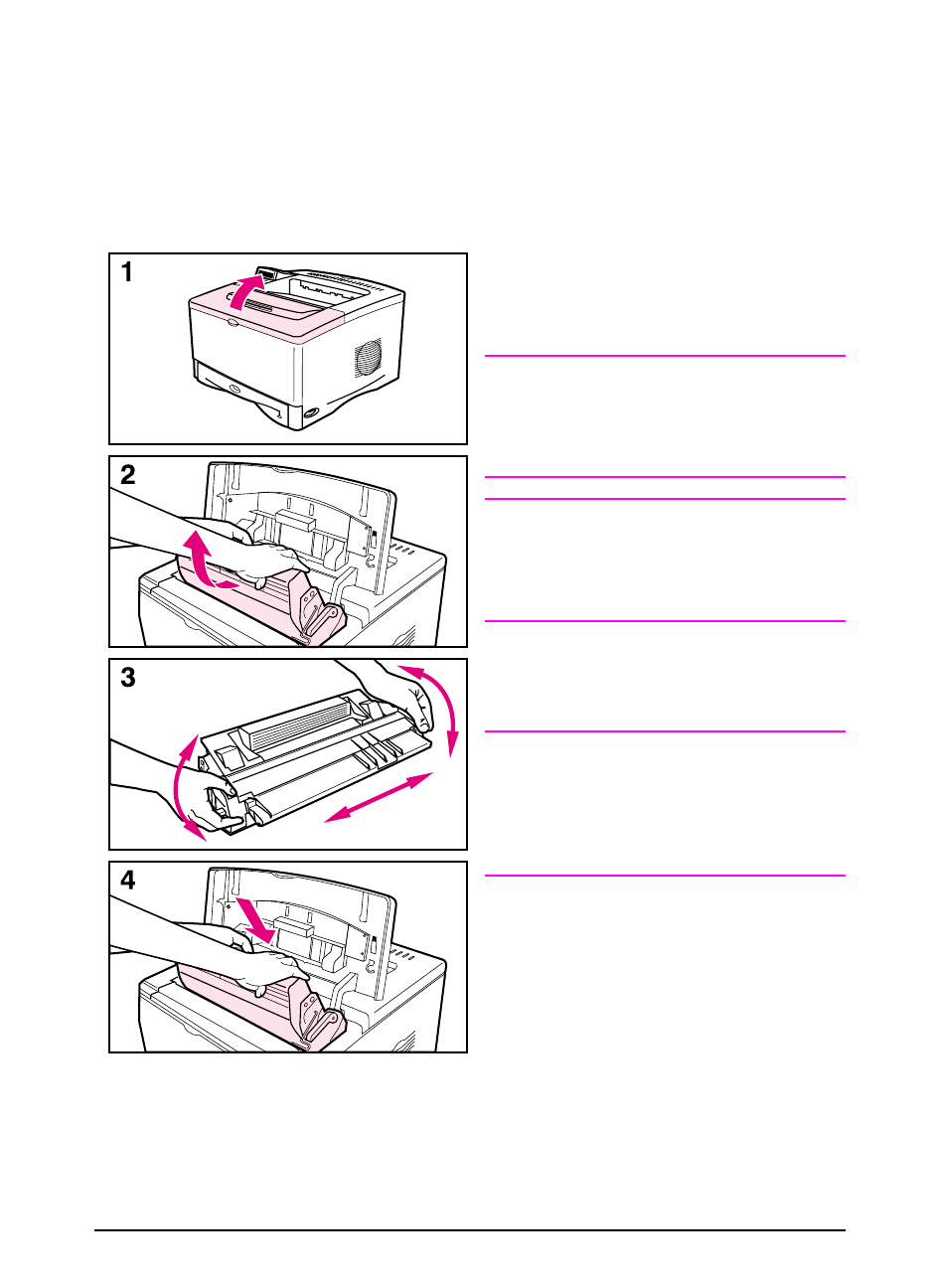 1

2

3

4