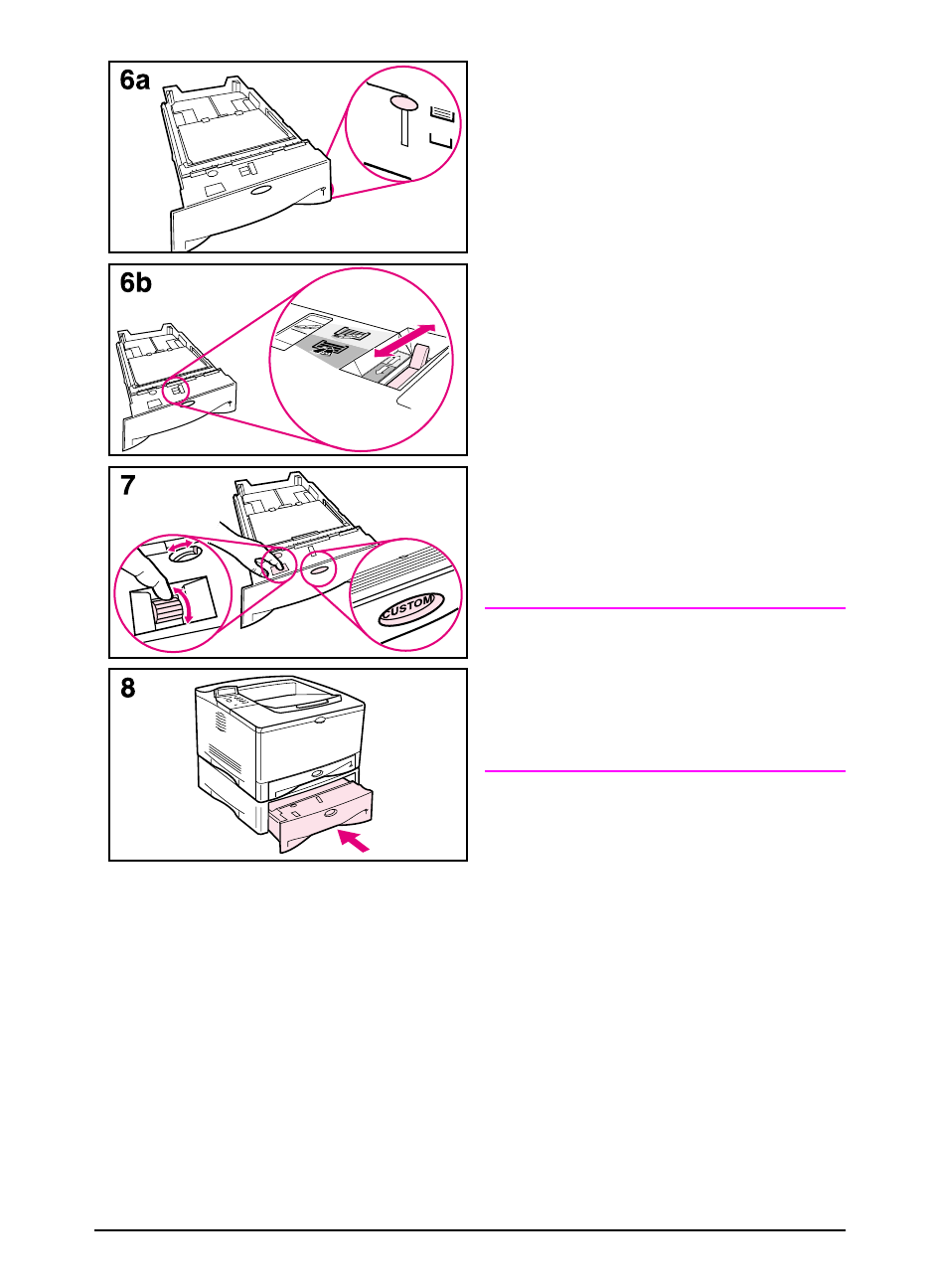 6a

6b

7

CUSTOM

8