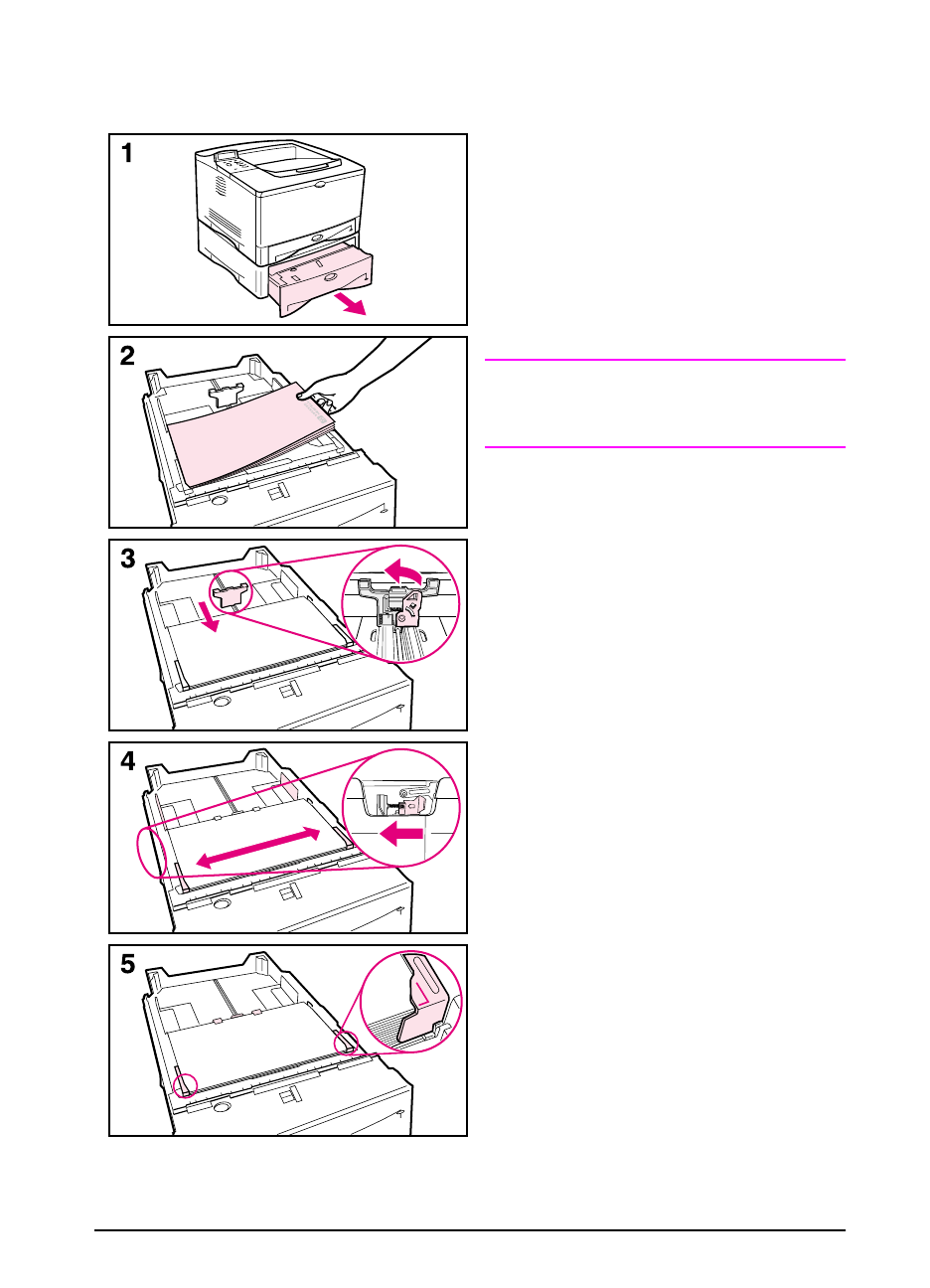 1

2

3

4

5