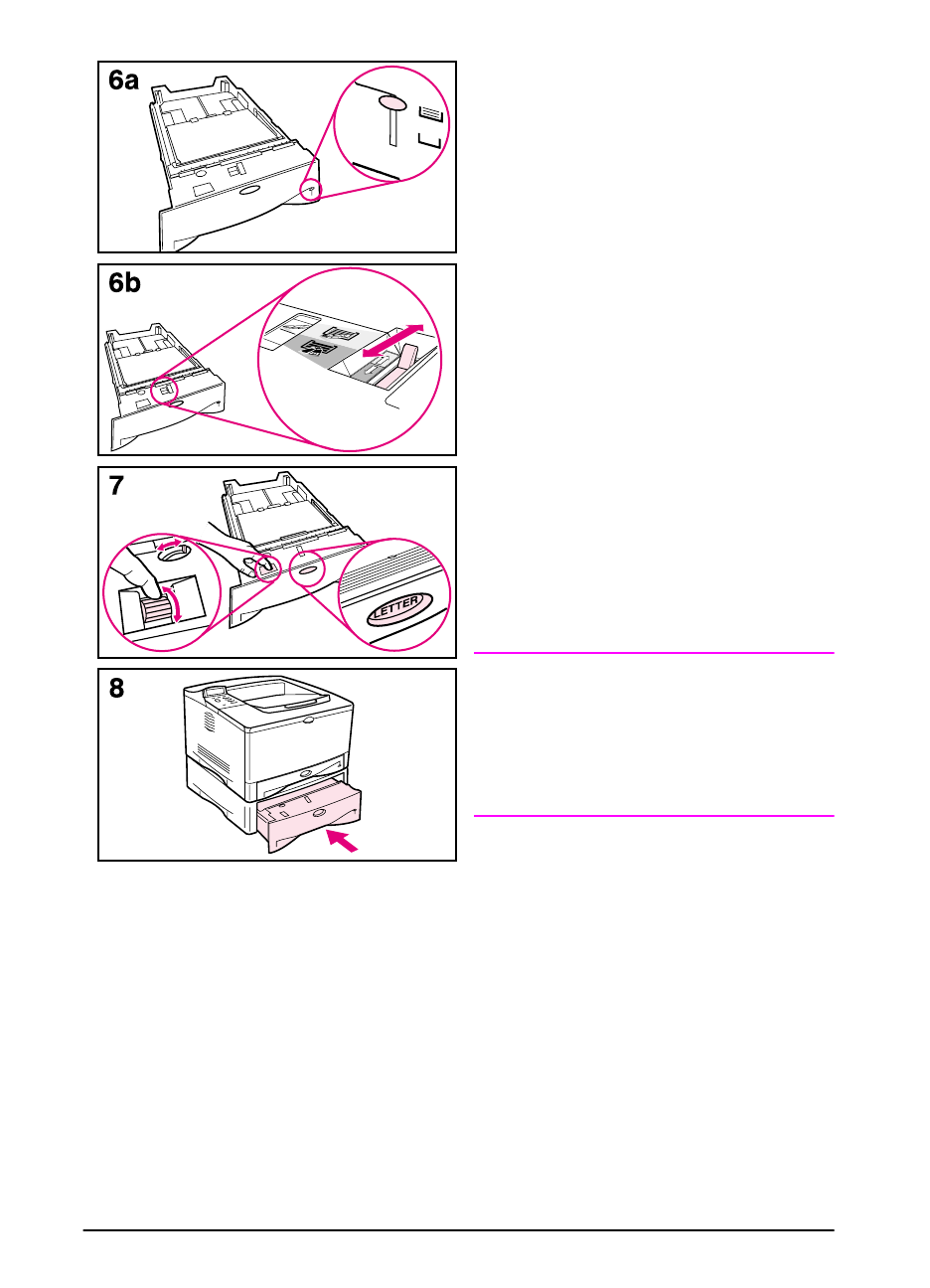 6a

6b

7

LETTER

8