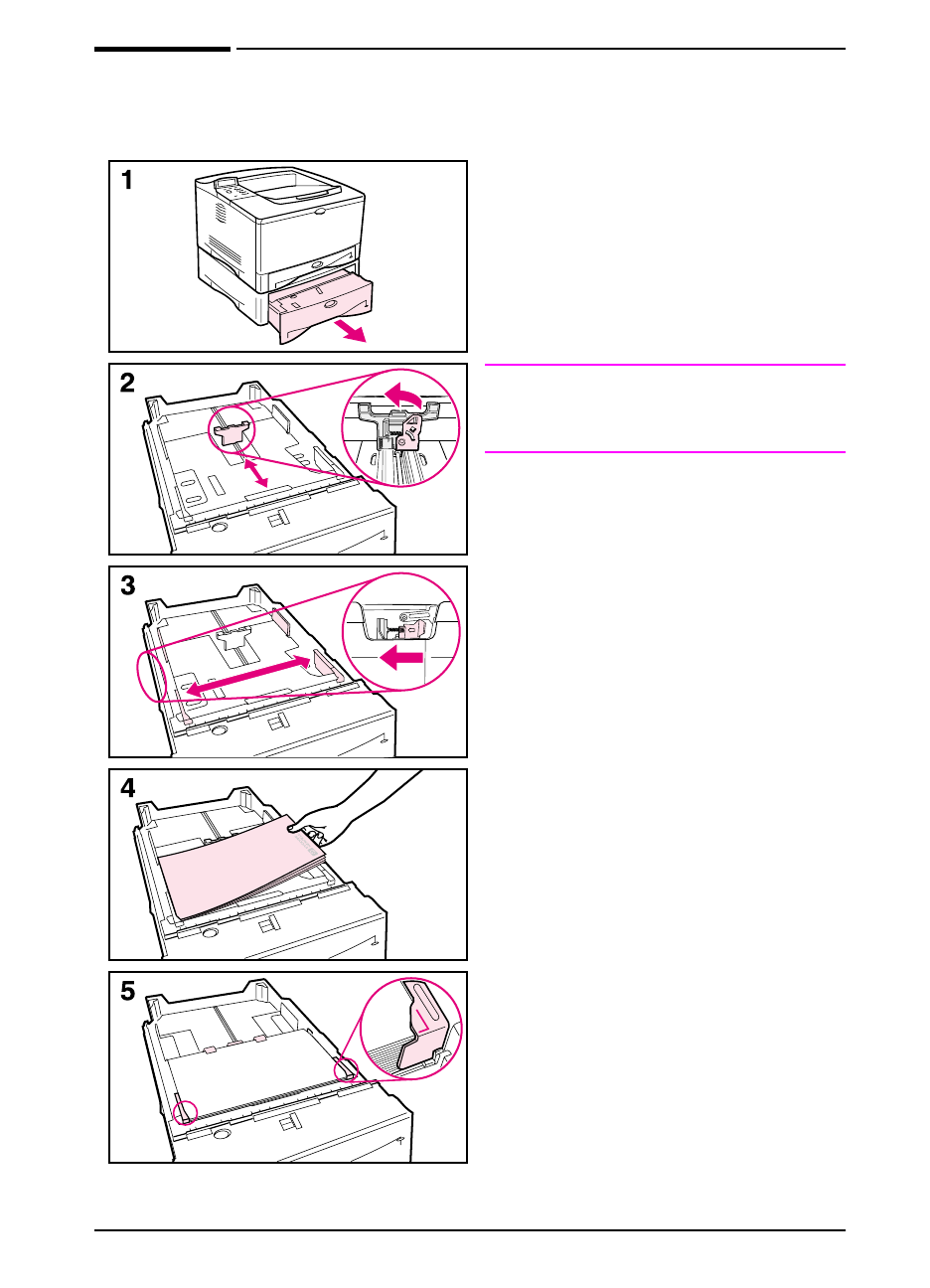 1

2

3

4

5