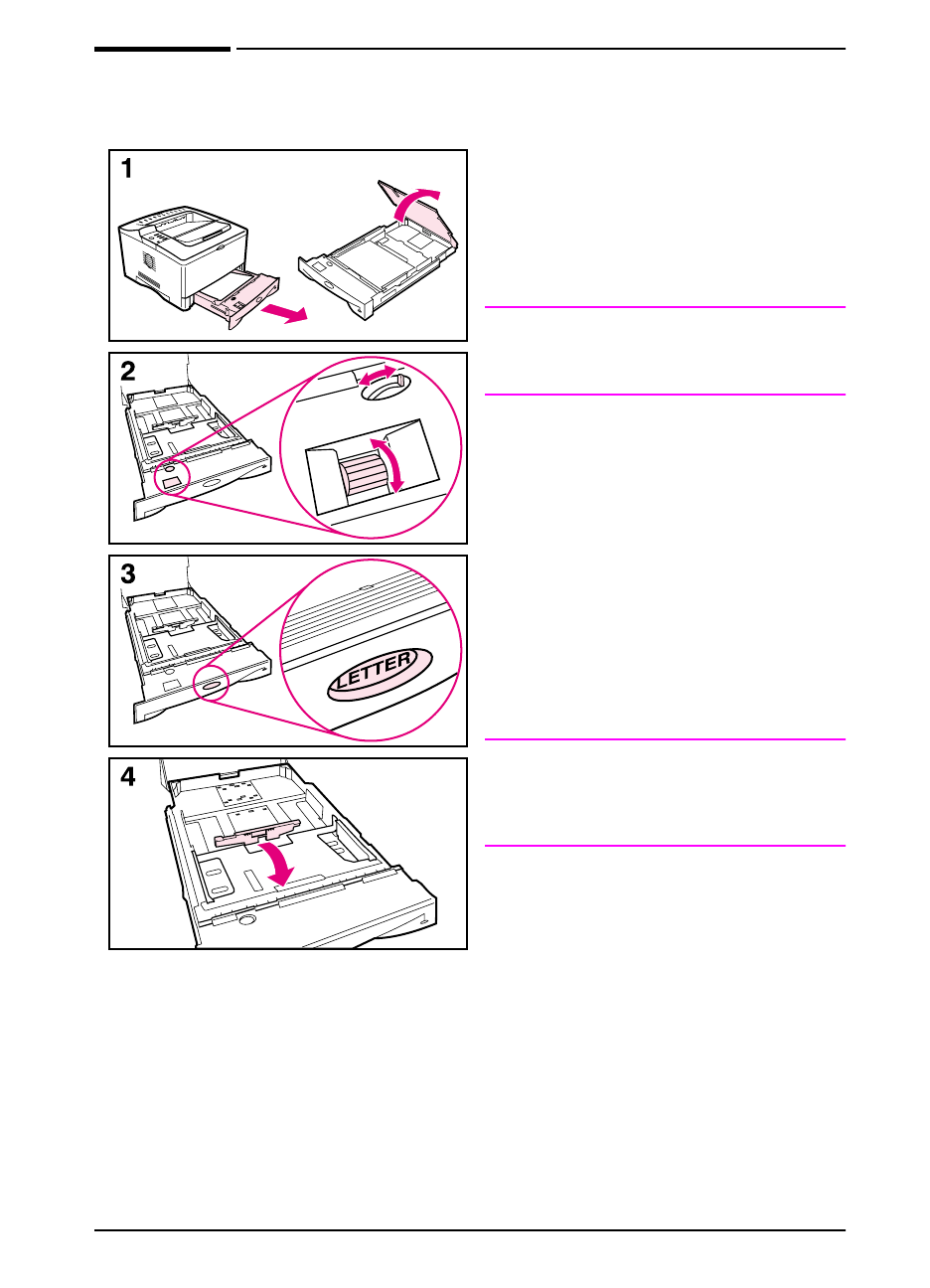 1

2

3

LETTER

4