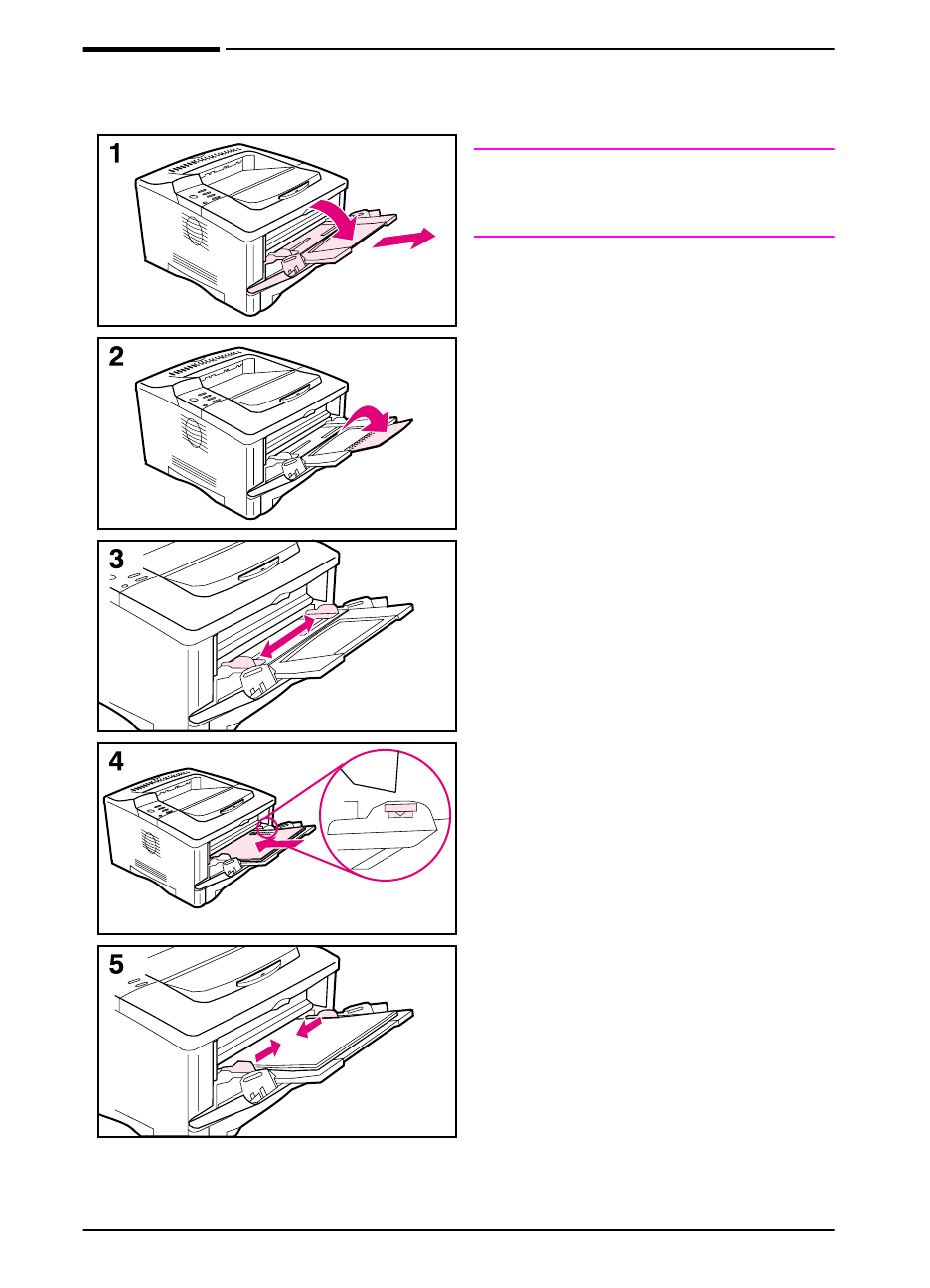 1

2

3

4

5