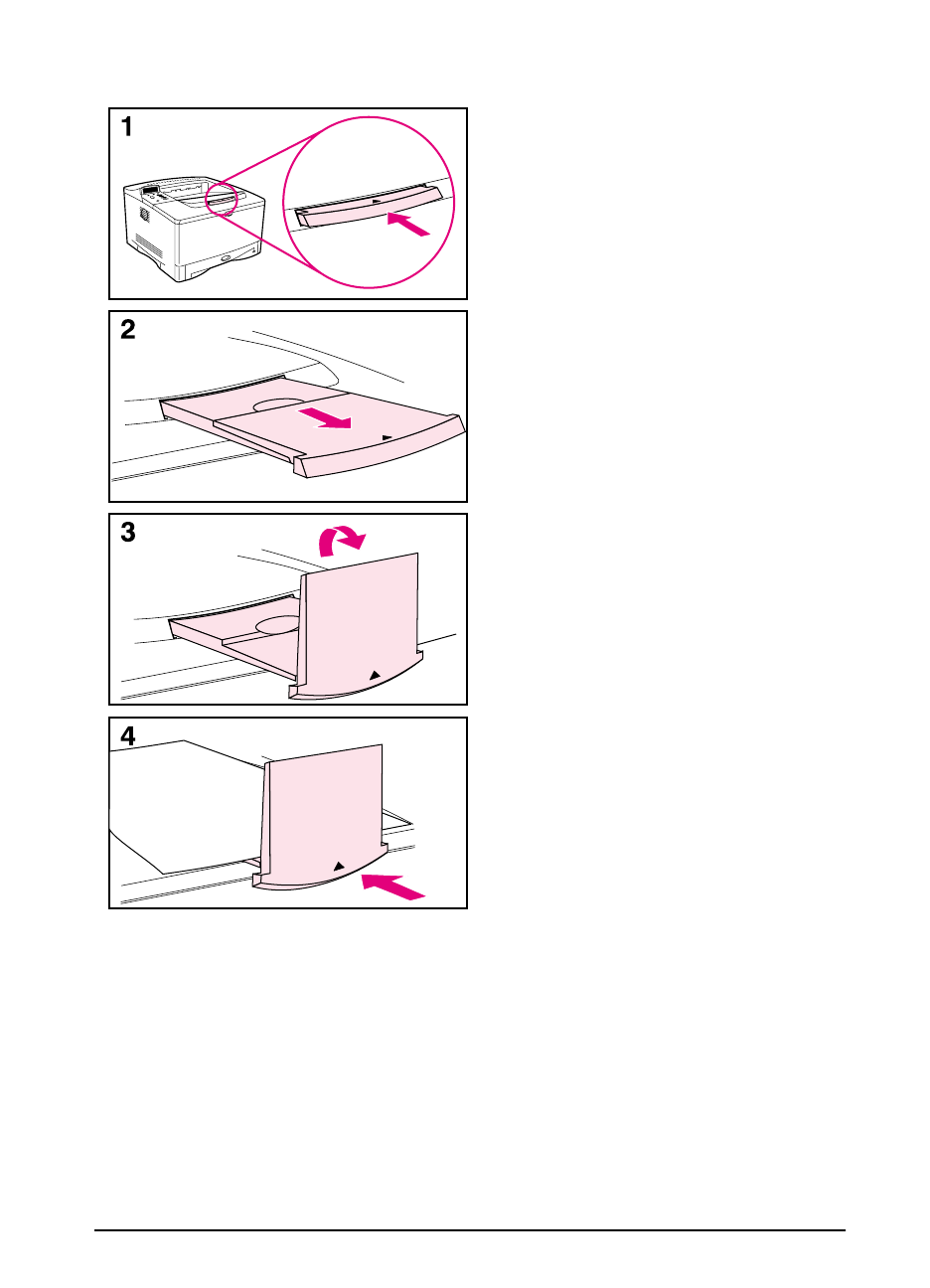 1

2

3

4