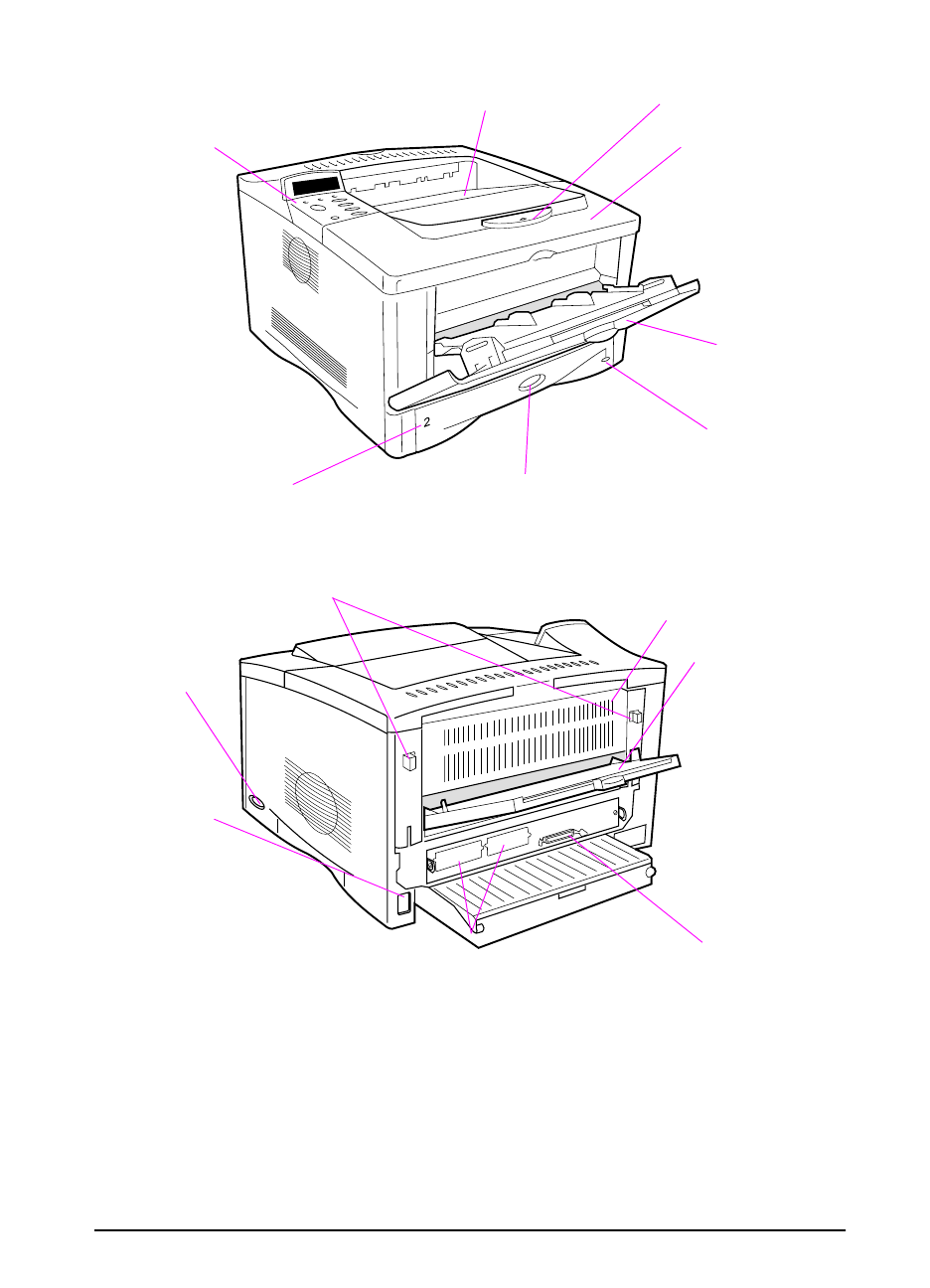 2