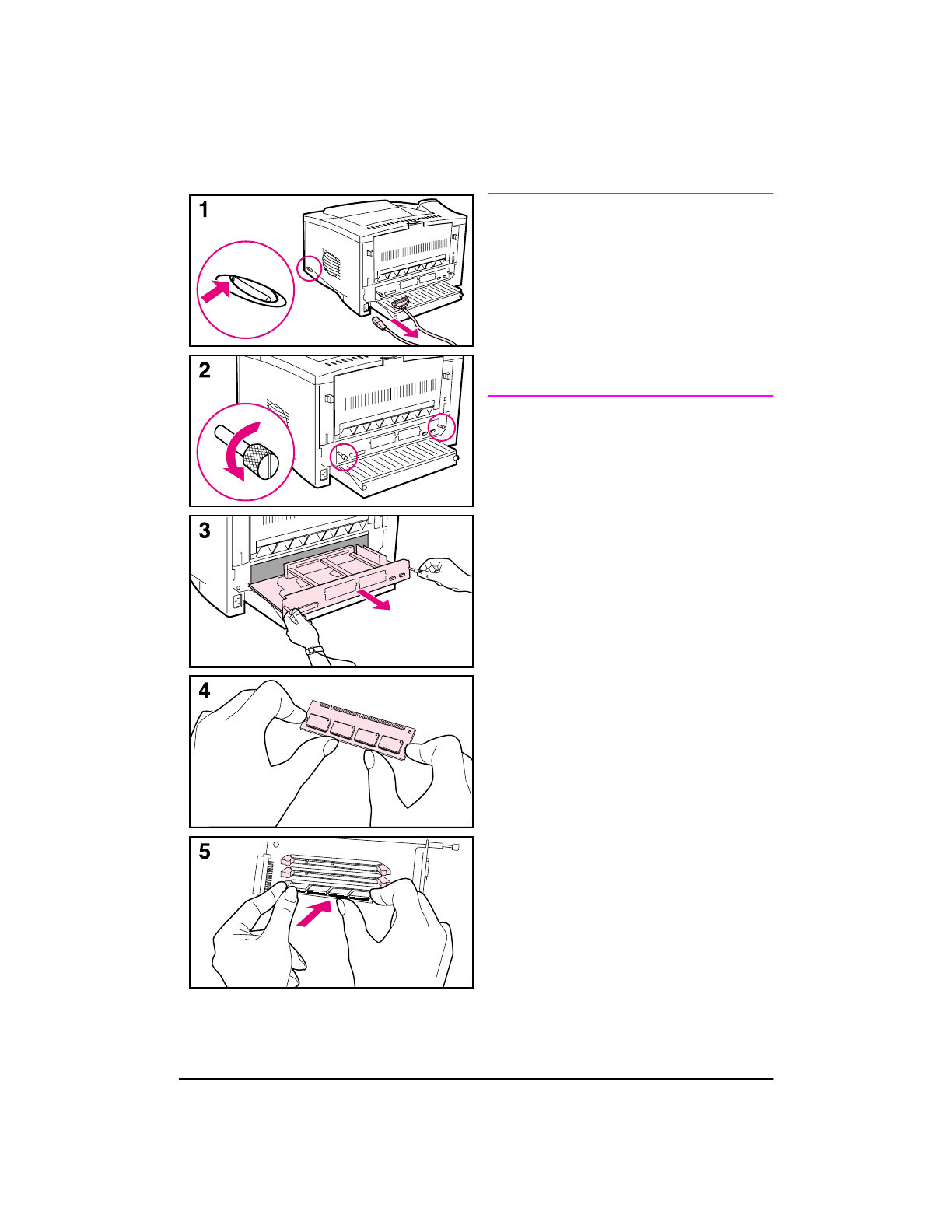 1

2

3

4

5