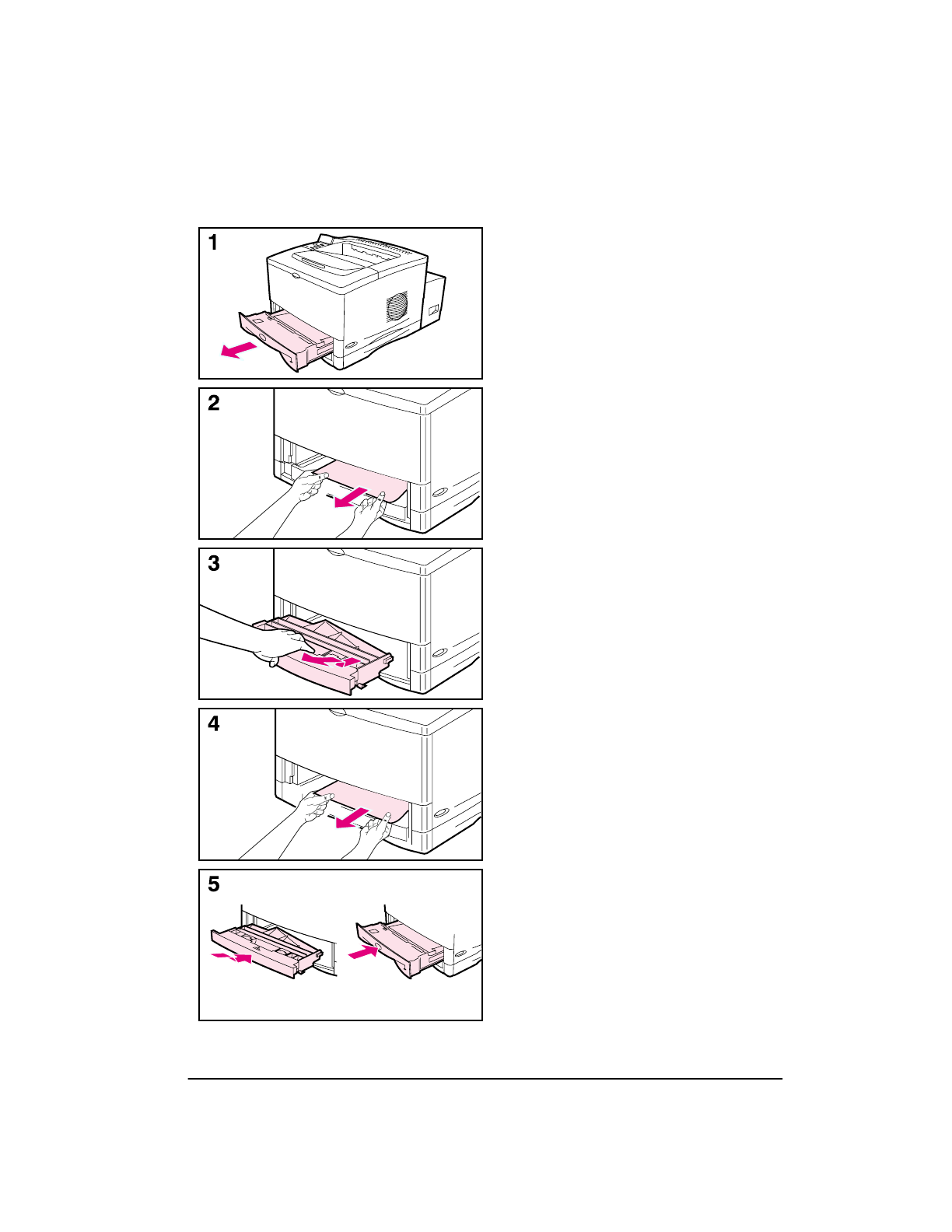 1

2

3

4

5