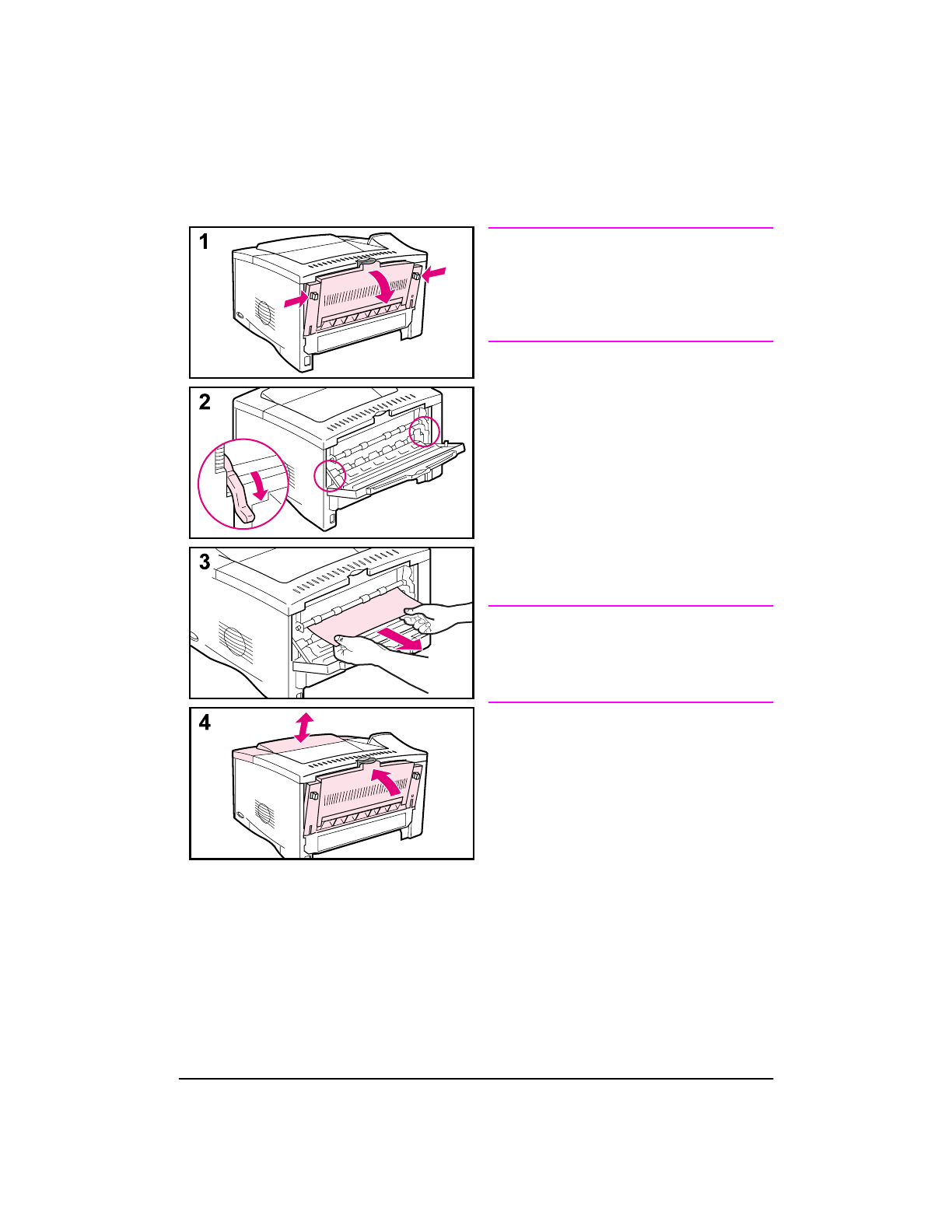 1

2

3

4