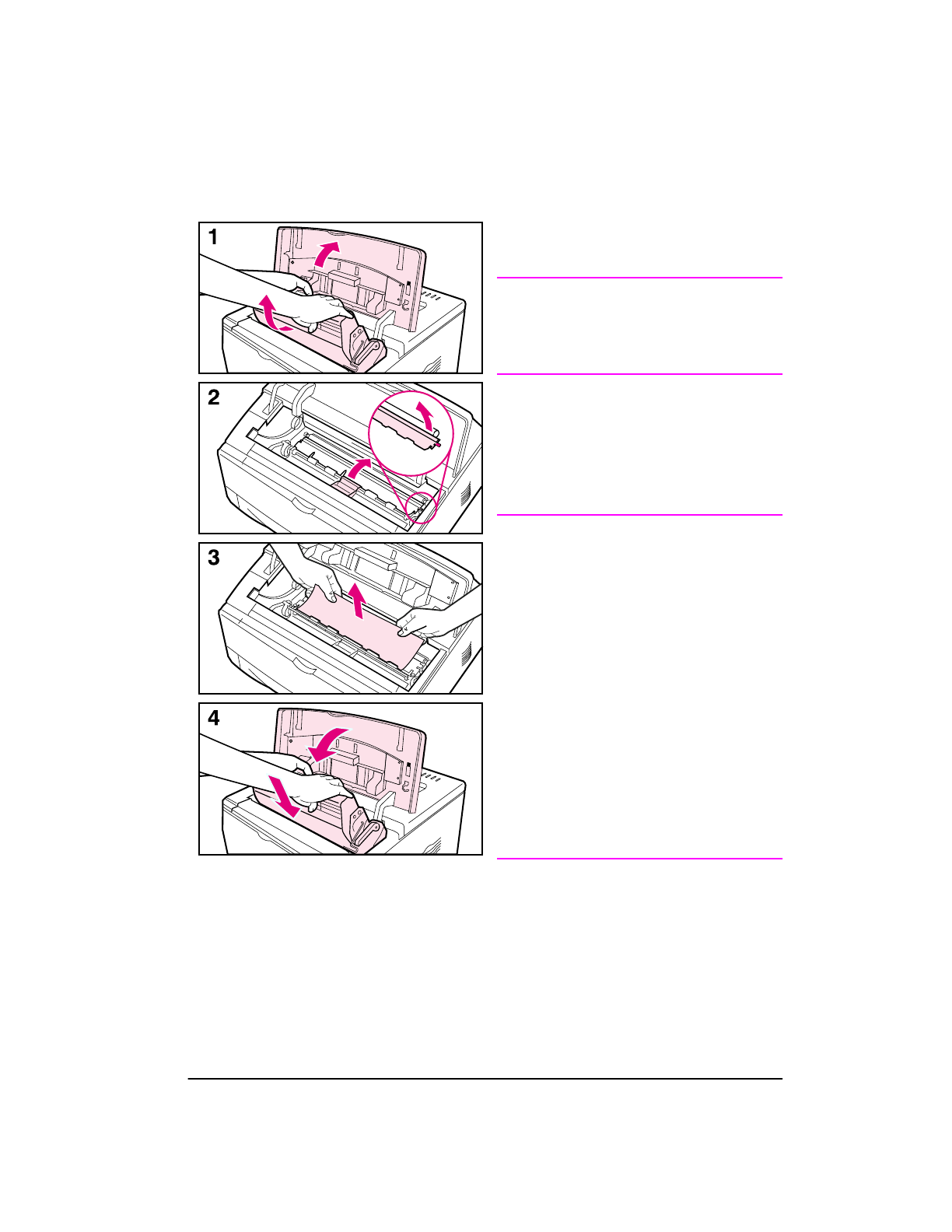 1

2

3

4