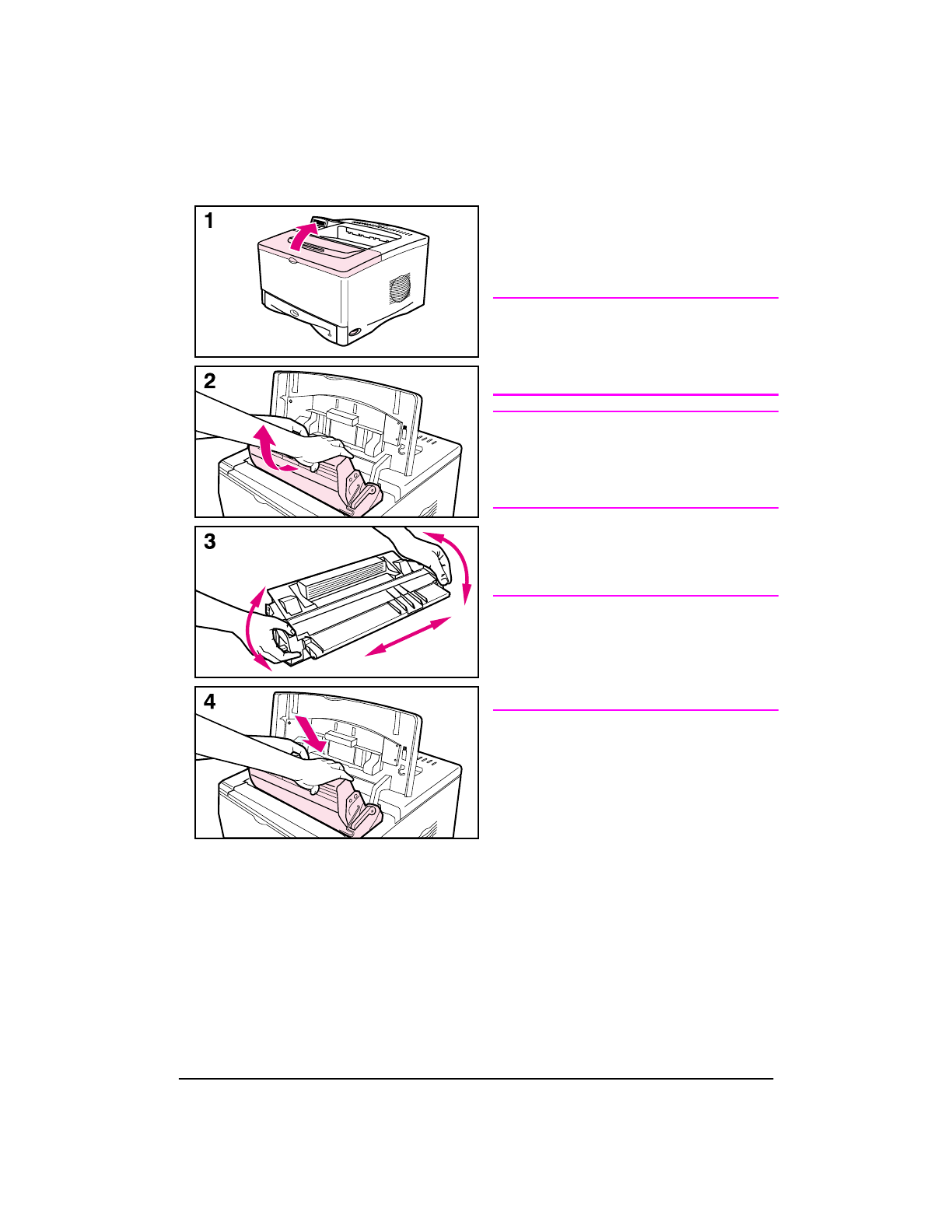 1

2

3

4